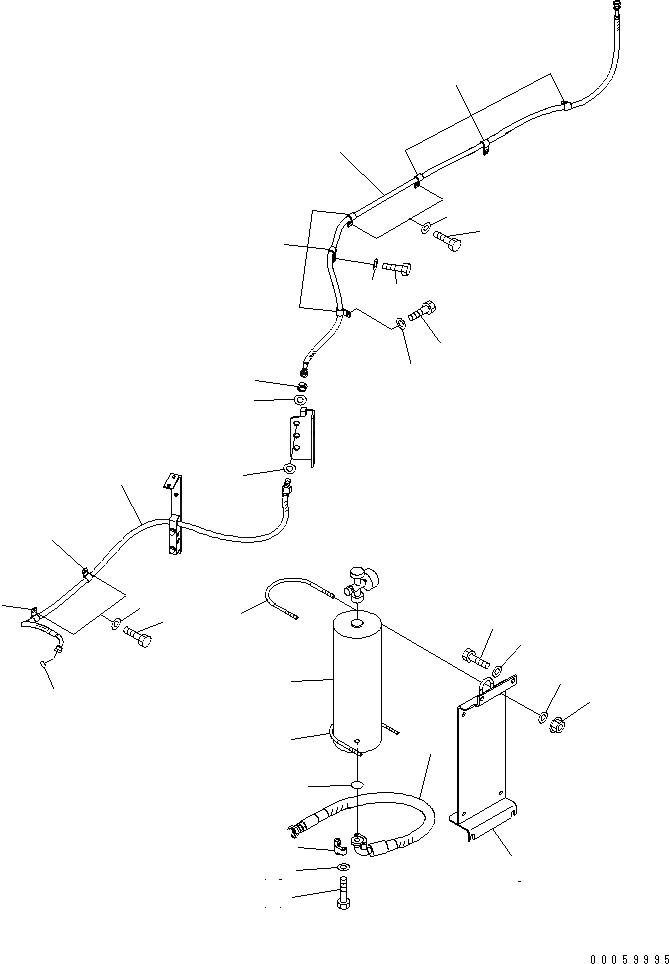 00059995