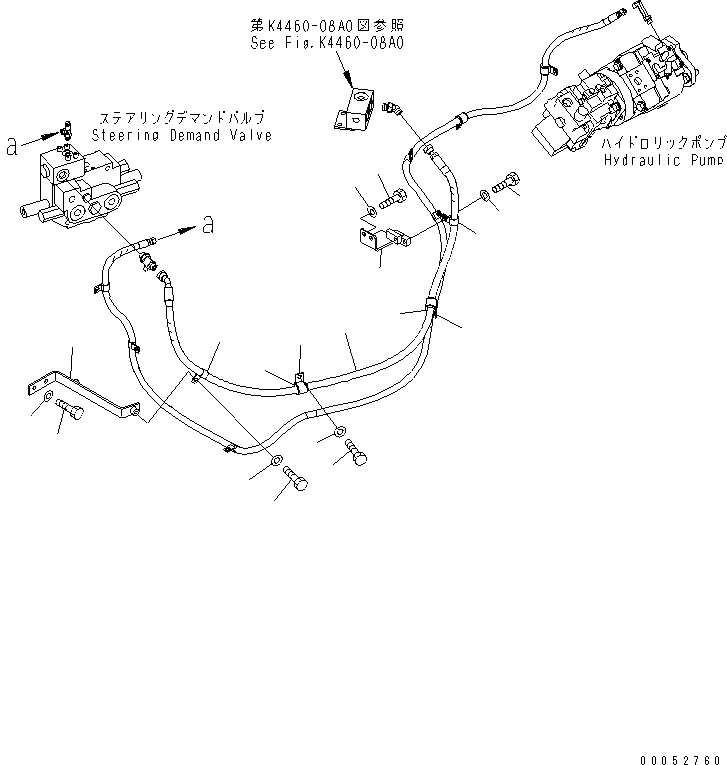 第K4460-08A0図参照
See Fig.K4460-08A0

ステアリングデマンドバルブ
Steering Demand Valve

a

a

ハイドロリックポンプ
Hydraulic Pump

00052760