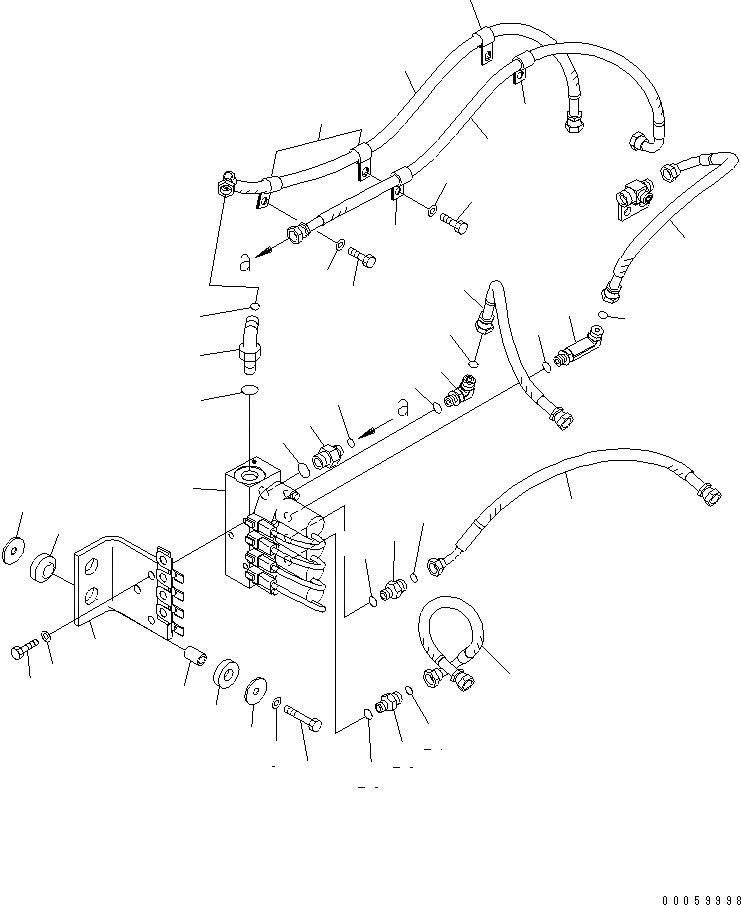 a

a

00059998