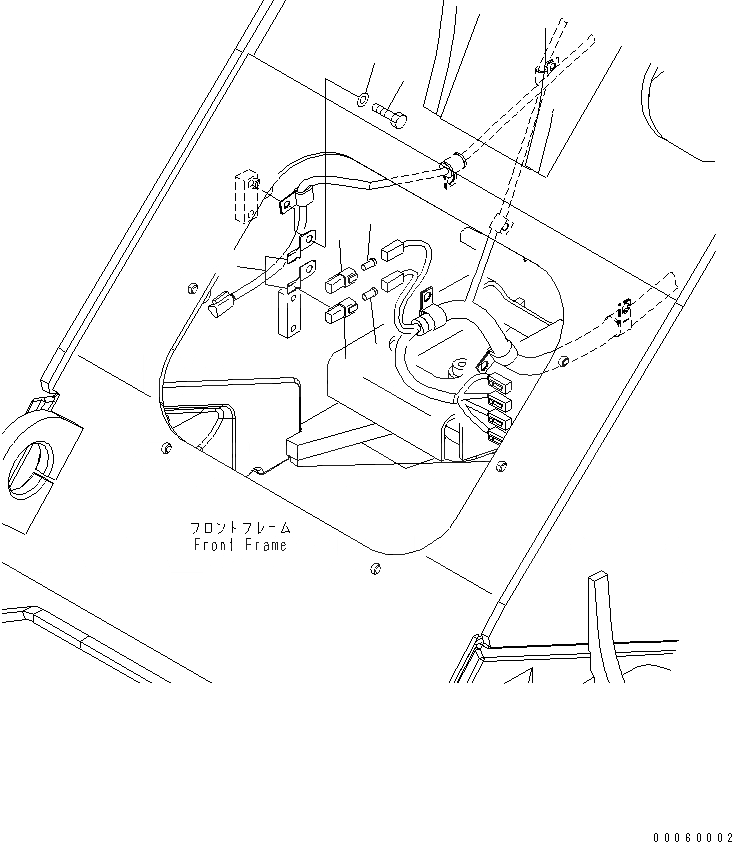 フロントフレーム
Front Frame

00060002