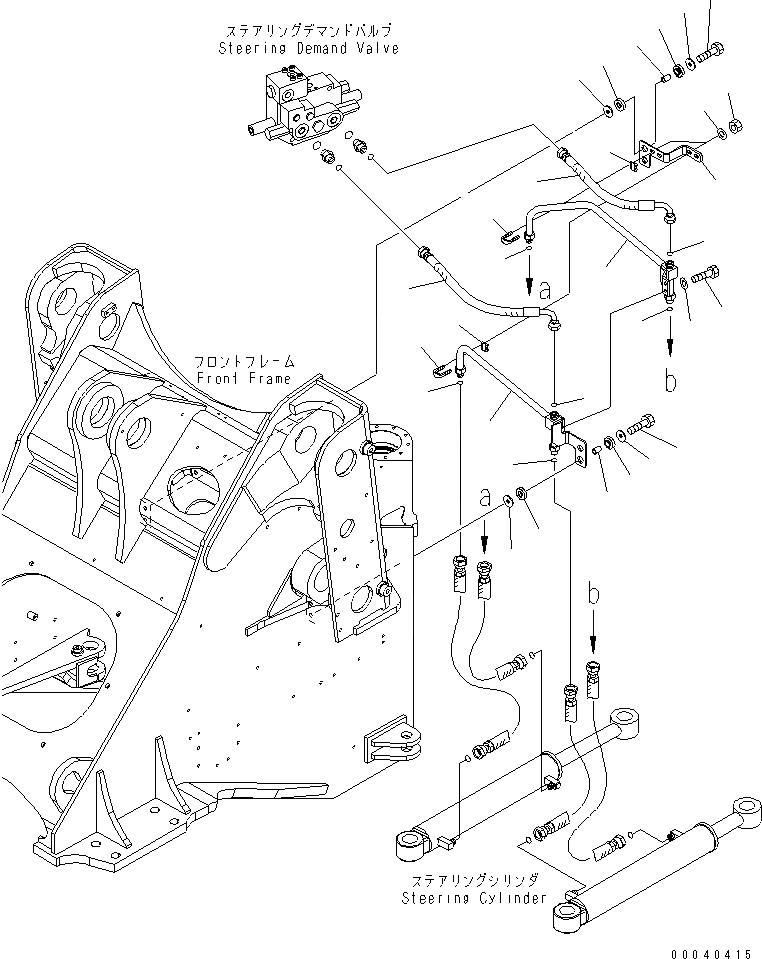 ステアリングデマンドバルブ
Steering Demand Valve

a

b

フロントフレーム
Front Frame

a

b

ステアリングシリンダ
Steering Cylinder

00040415