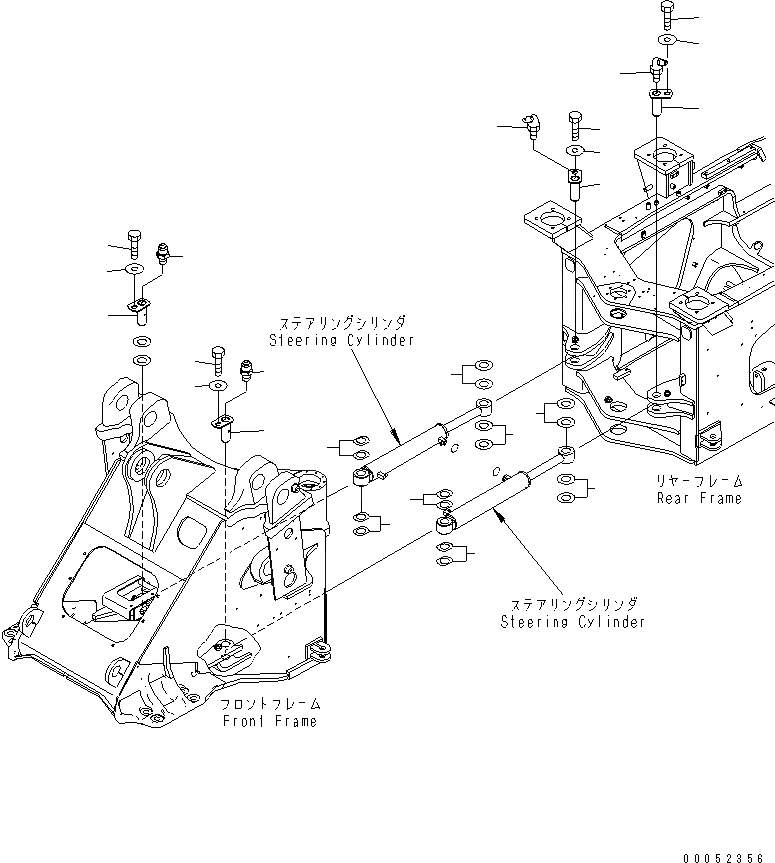 ステアリングシリンダ
Steering Cylinder

リヤーフレーム
Rear Frame

ステアリングシリンダ
Steering Cylinder

フロントフレーム
Front Frame

00052356