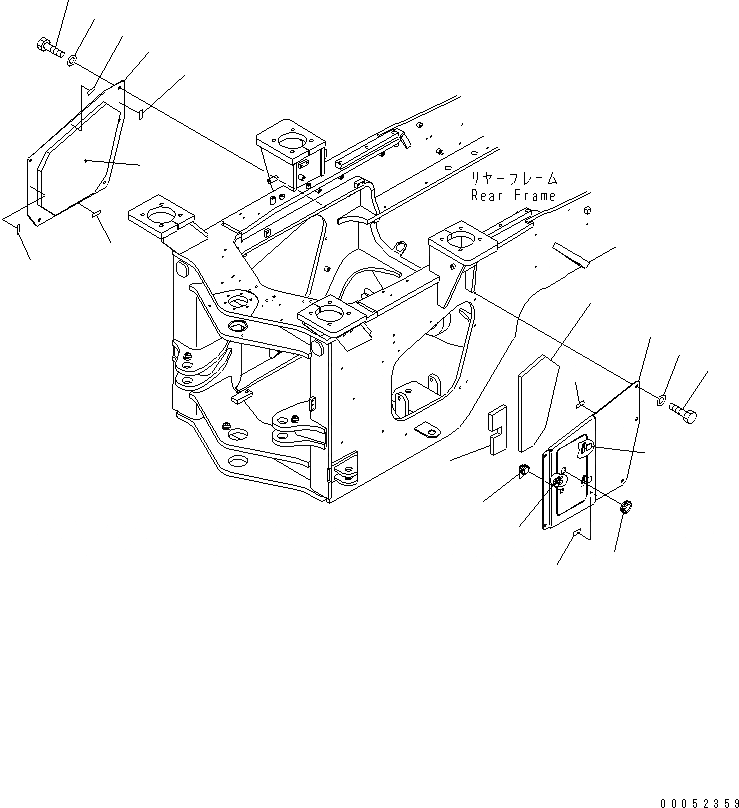 リヤーフレーム
Rear Frame

00052359