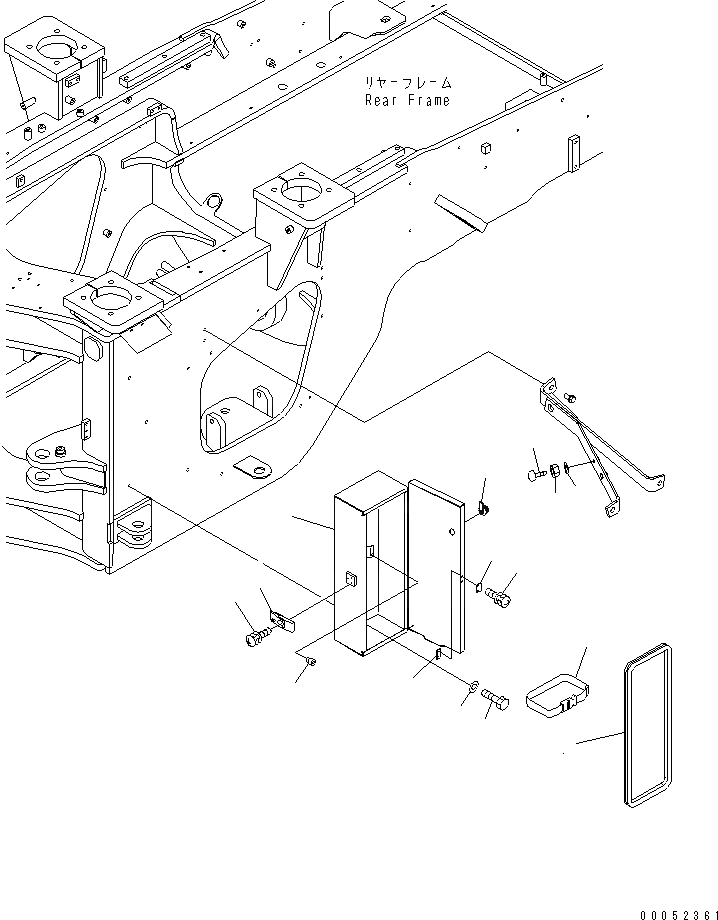 リヤーフレーム
Rear Frame

00052361