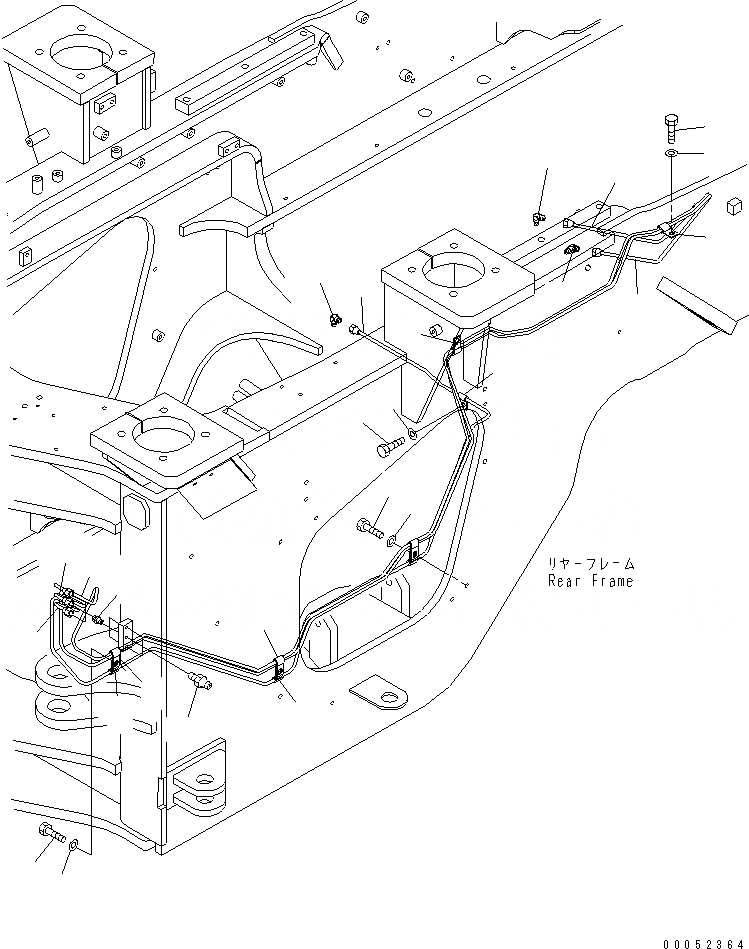 リヤーフレーム
Rear Frame

00052364