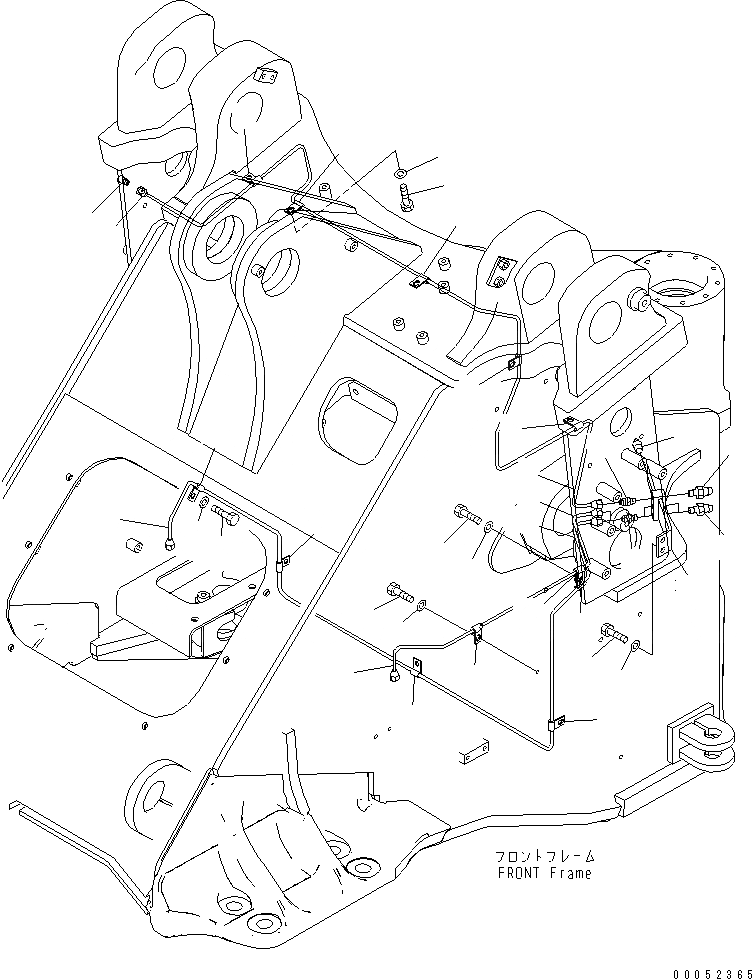 フロントフレーム
FRONT Frame

00052365