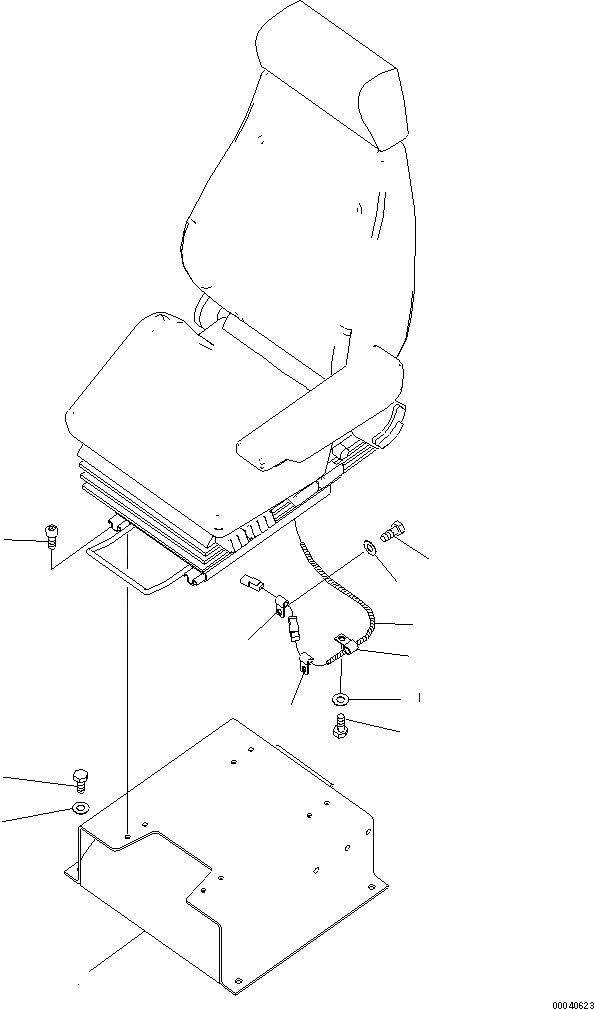 00040623