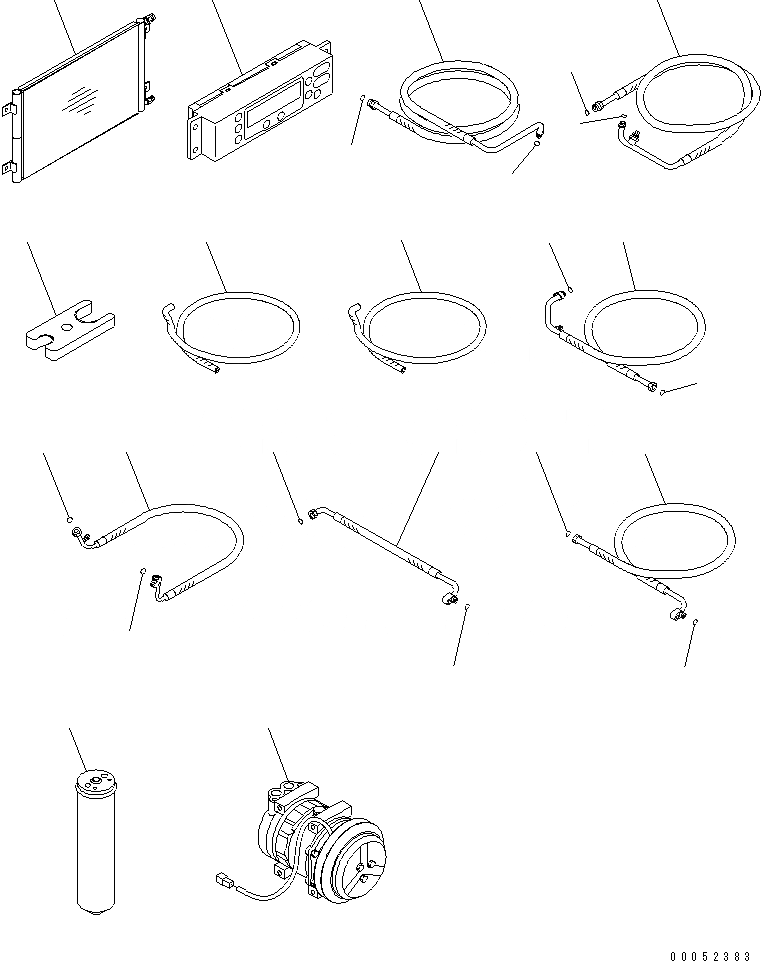 00052383