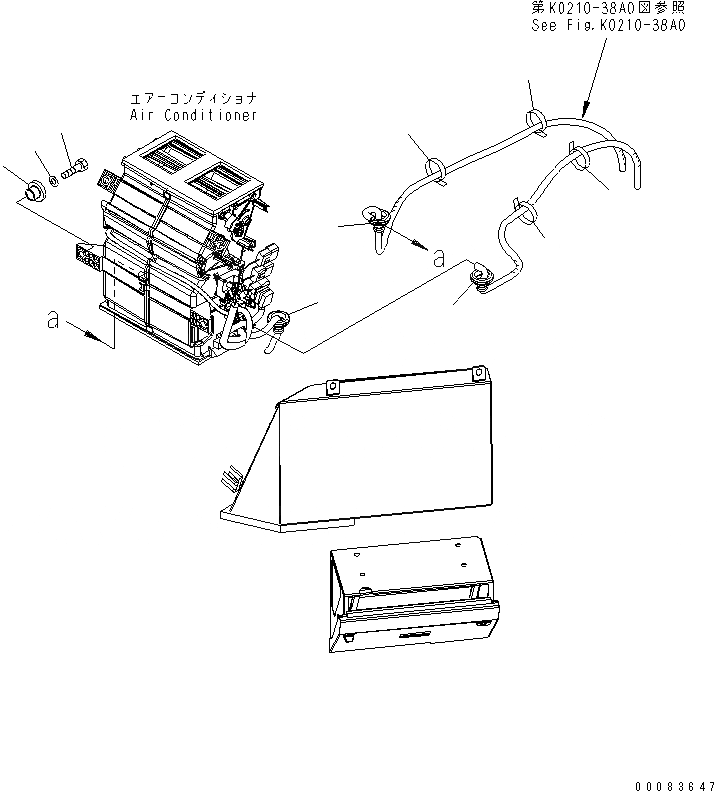 第K0210-38A0図参照
See Fig.K0210-38A0

エアーコンディショナ
Air Conditioner

a

a

00083647