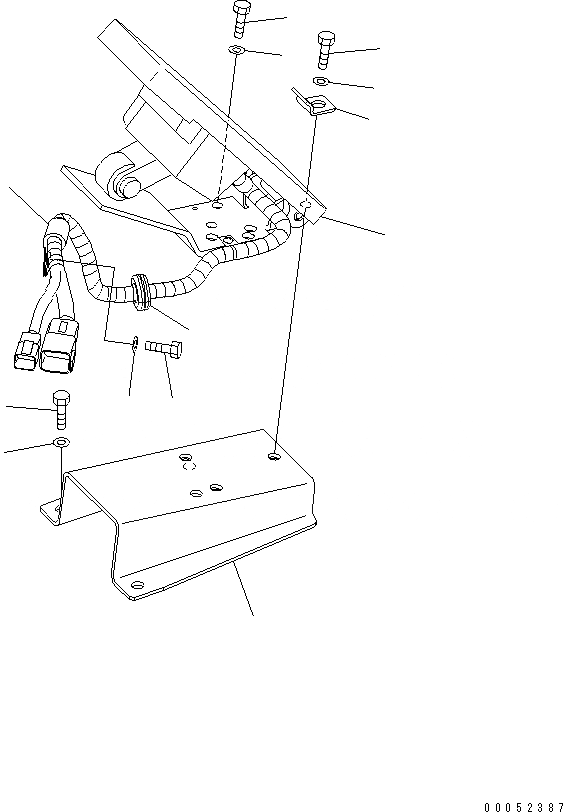 00052387