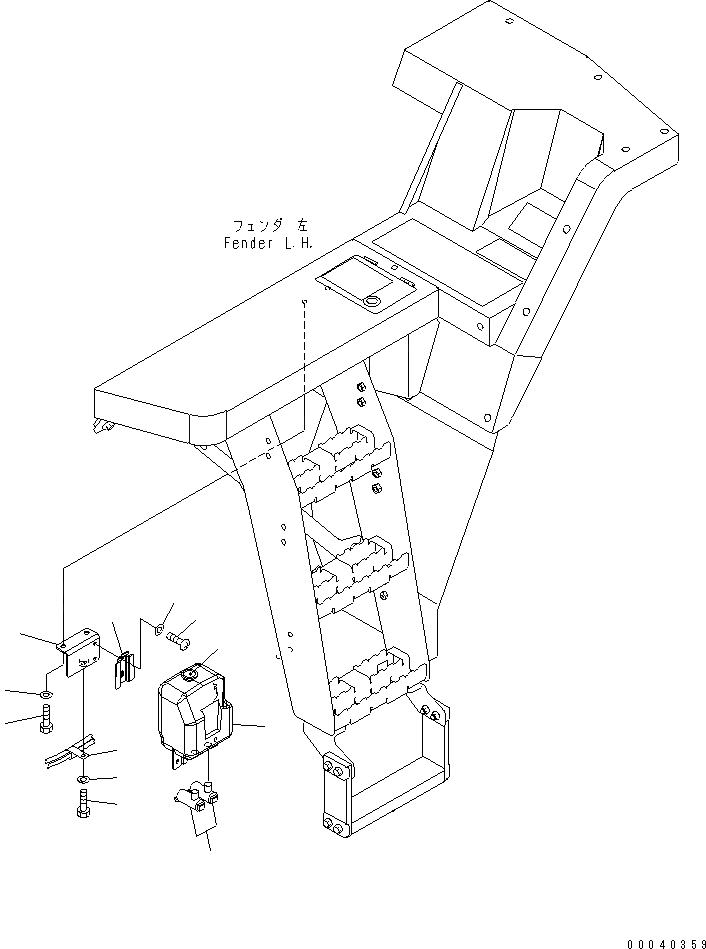 フェンダ 左
Fender L.H.

00040359