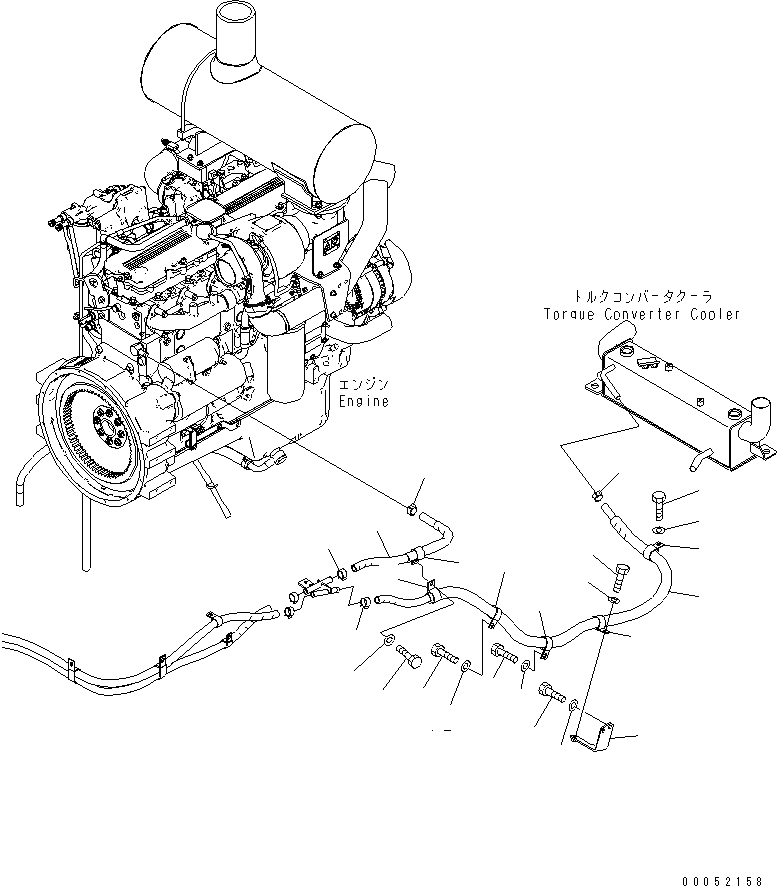 トルクコンバータクーラ
Torque Converter Cooler

エンジン
Engine

00052158