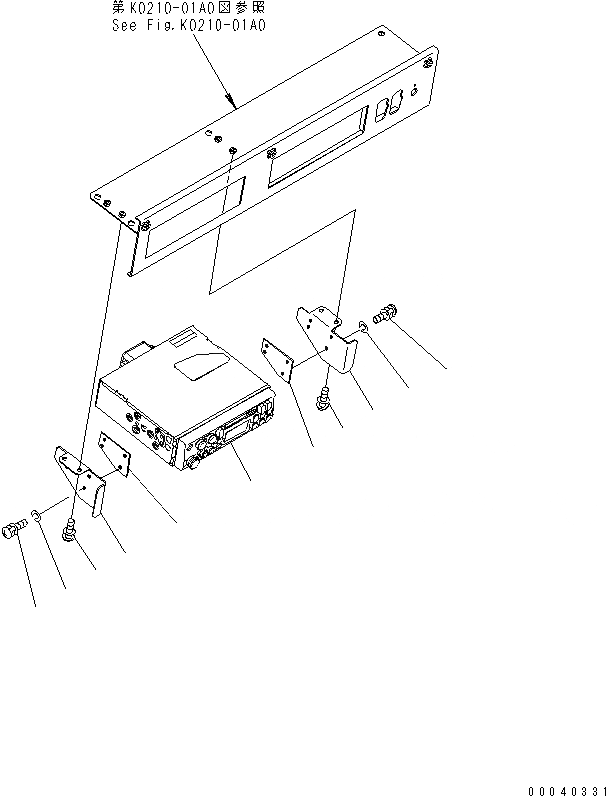 第K0210-01A0図参照
See Fig.K0210-01A0

00040331