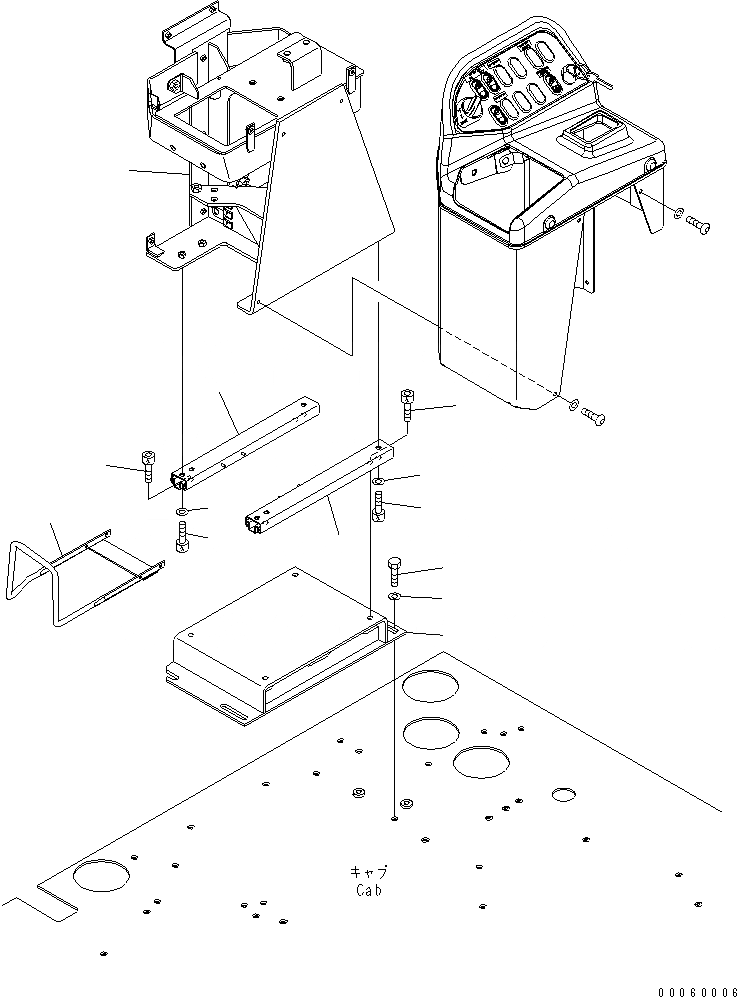 キャブ
Cab

00060006