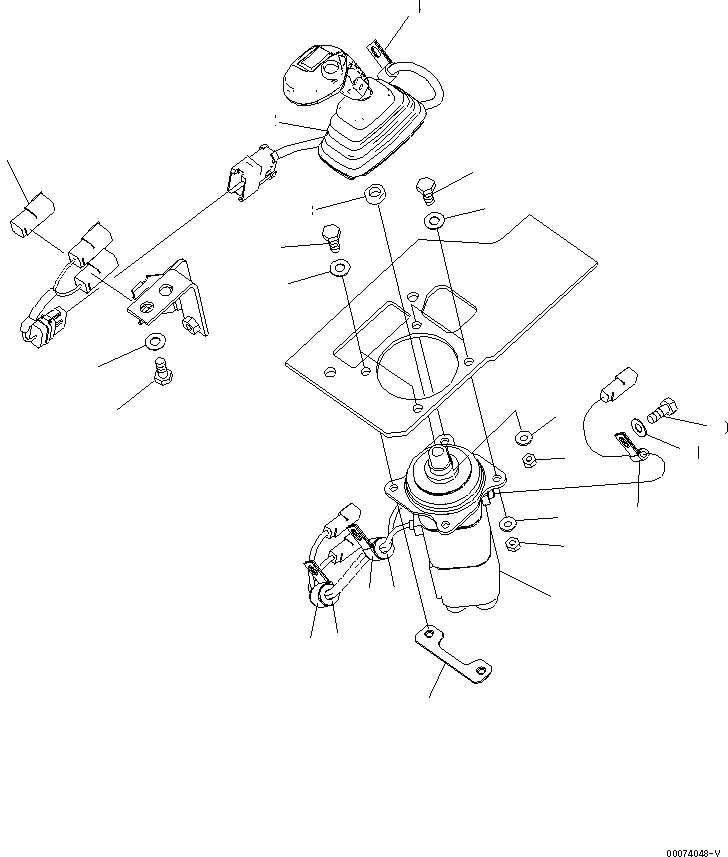 00074048-V