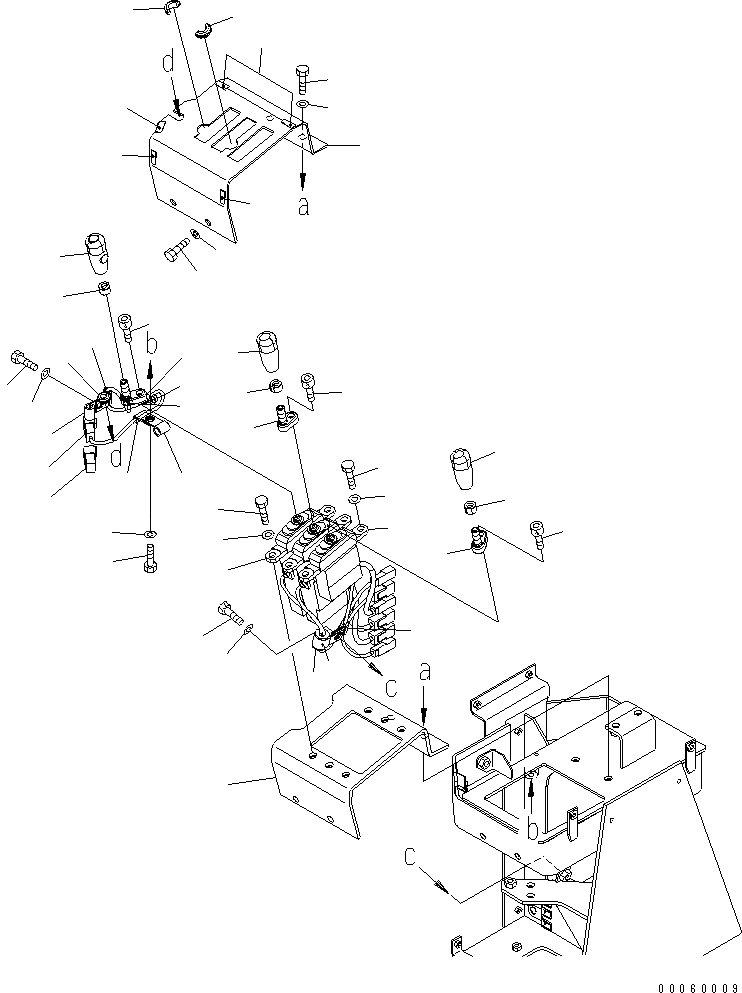 d
a
b
d
c
a
b
c
00060009