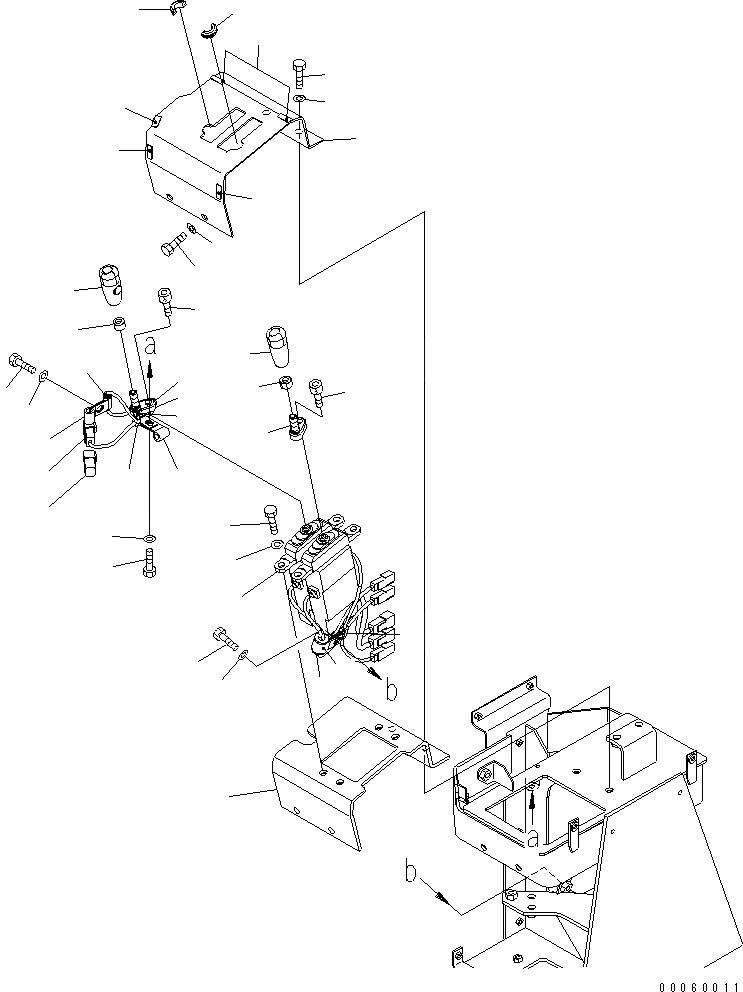 a
b
a
b
00060011