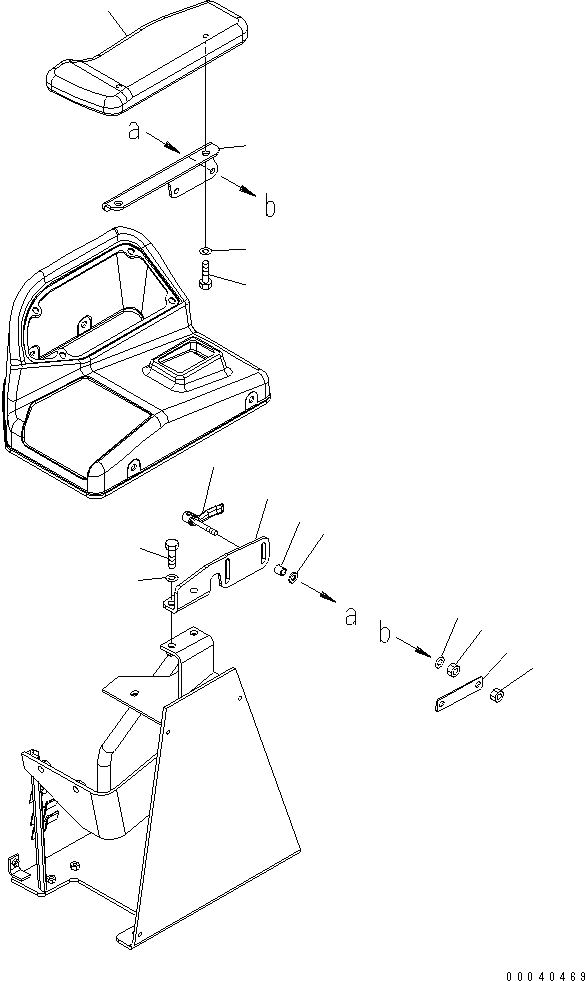 a
b
a
b
00040469