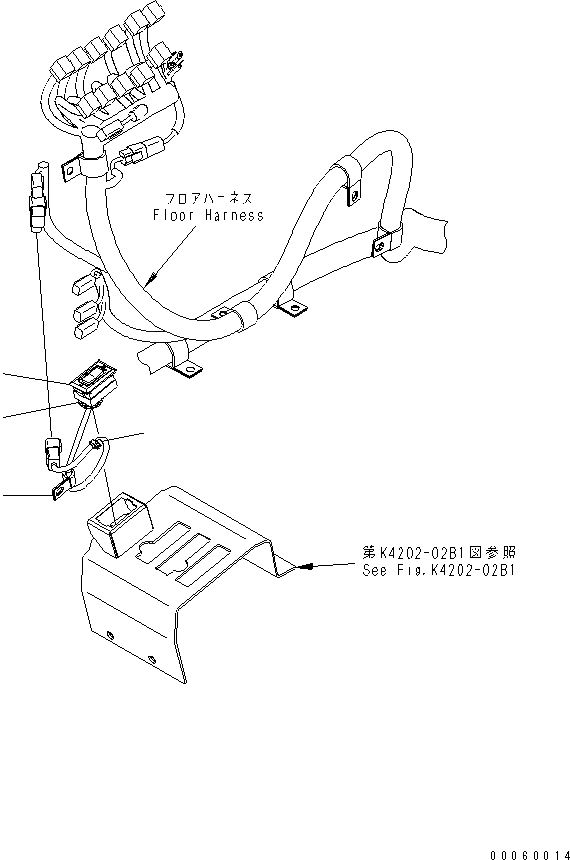 フロアハーネス
Floor Harness

第K4202-02B1図参照
See Fig.K4202-02B1

00060014