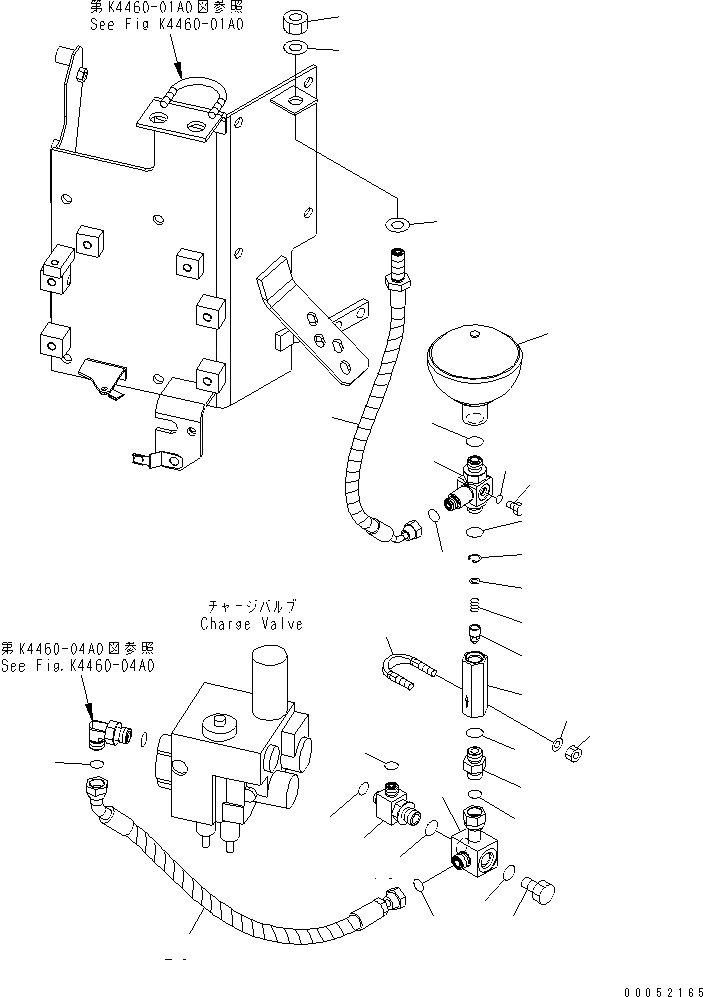 第K4460-01A0図参照
See Fig K4460-01A0

チャージバルブ
Charge Valve

第K4460-04A0図参照
See Fig.K4460-04A0

00052165