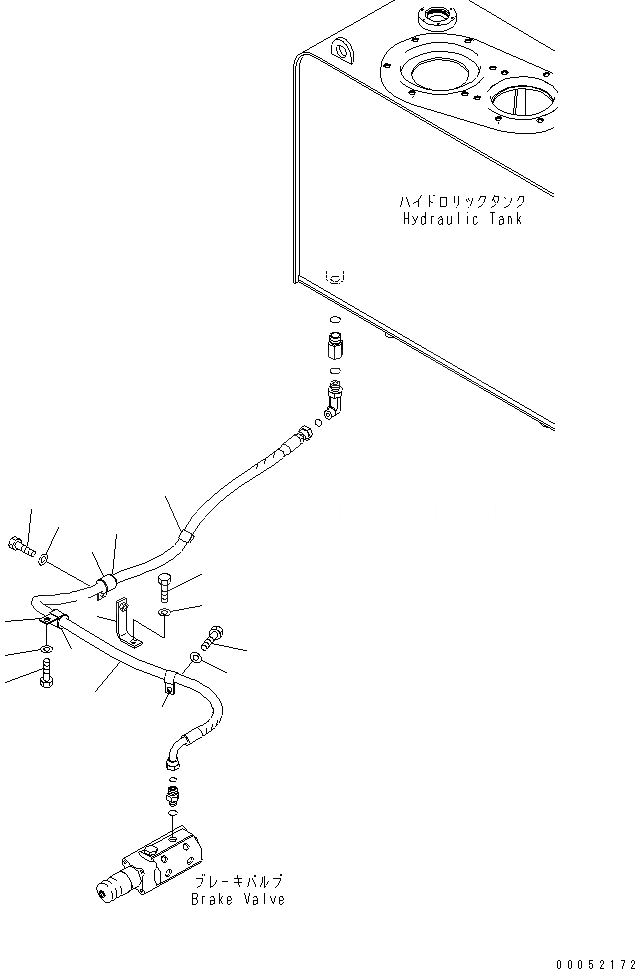 ハイドロリックタンク
Hydraulic Tank

ブレーキバルブ
Brake Valve

00052172