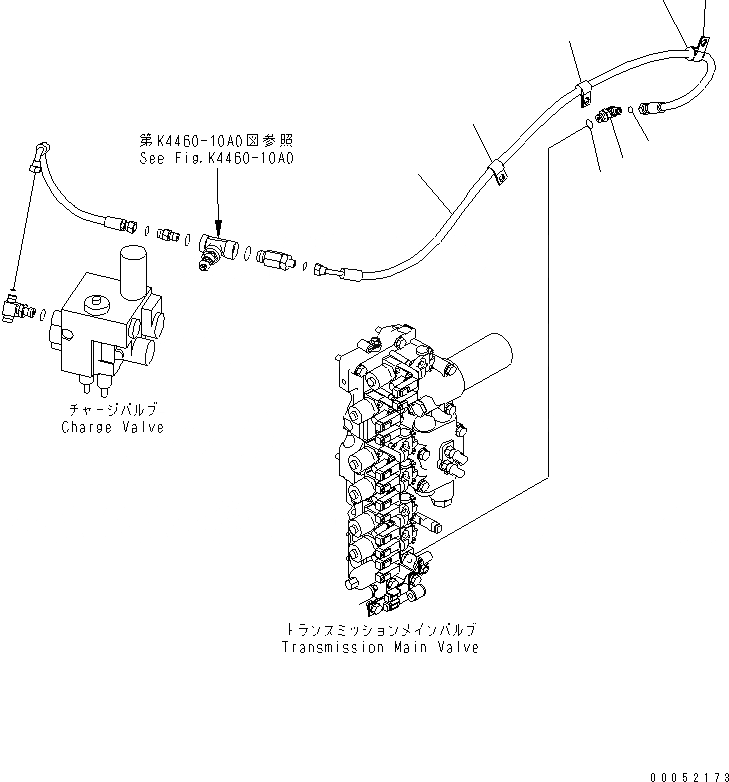 第K4460-10A0図参照
See Fig.K4460-10A0

チャージバルブ
Charge Valve

トランスミッションメインバルブ
Transmission Main Valve

00052173