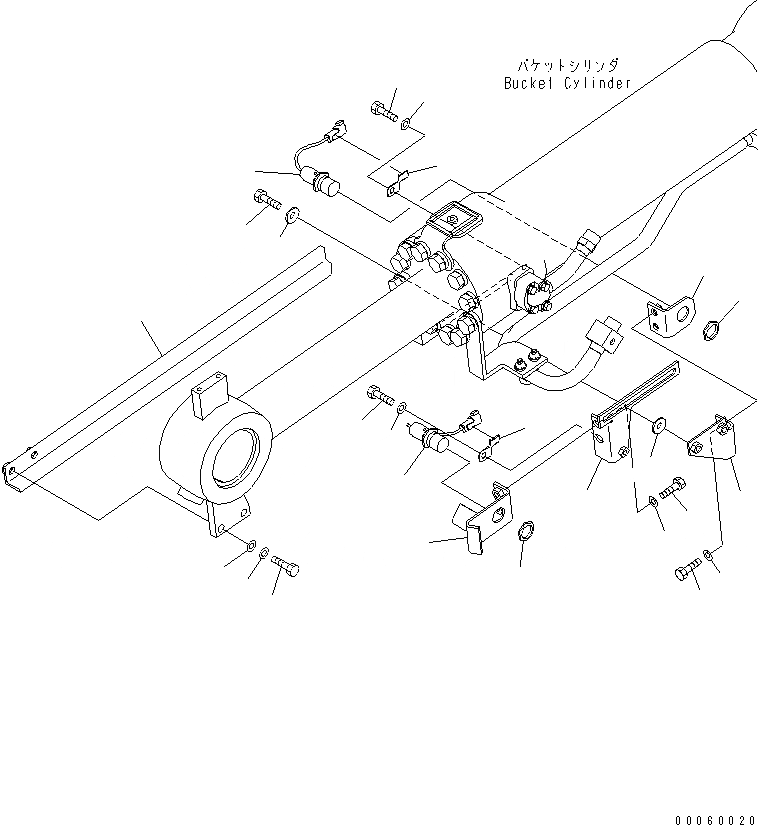 バケットシリンダ
Bucket Cylinder

00060020