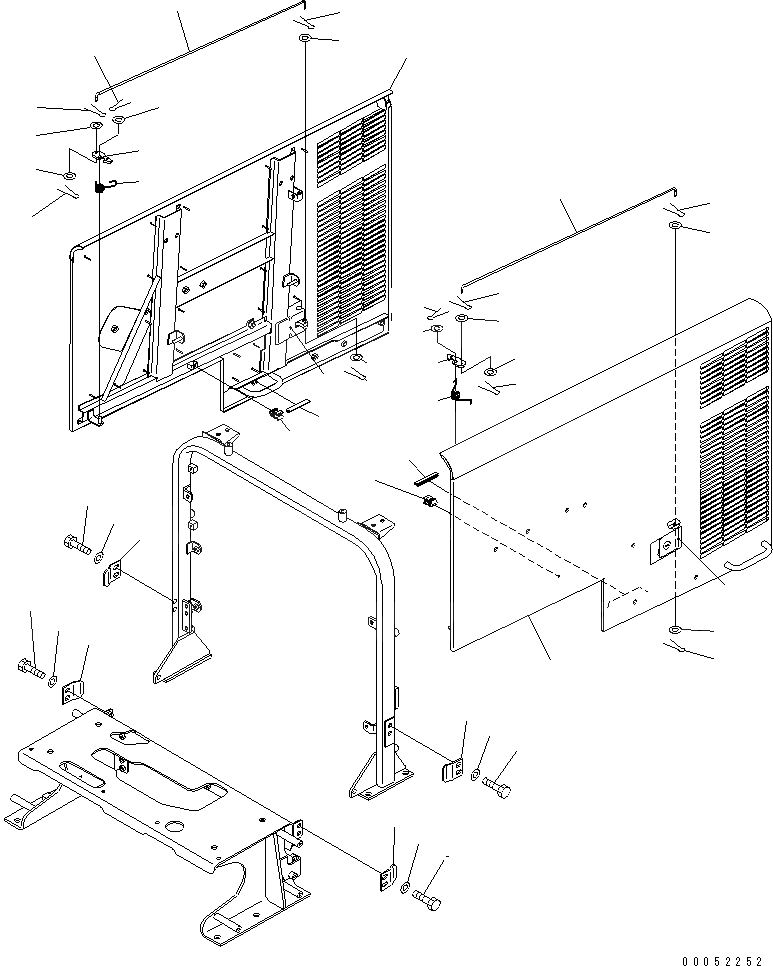 00052252