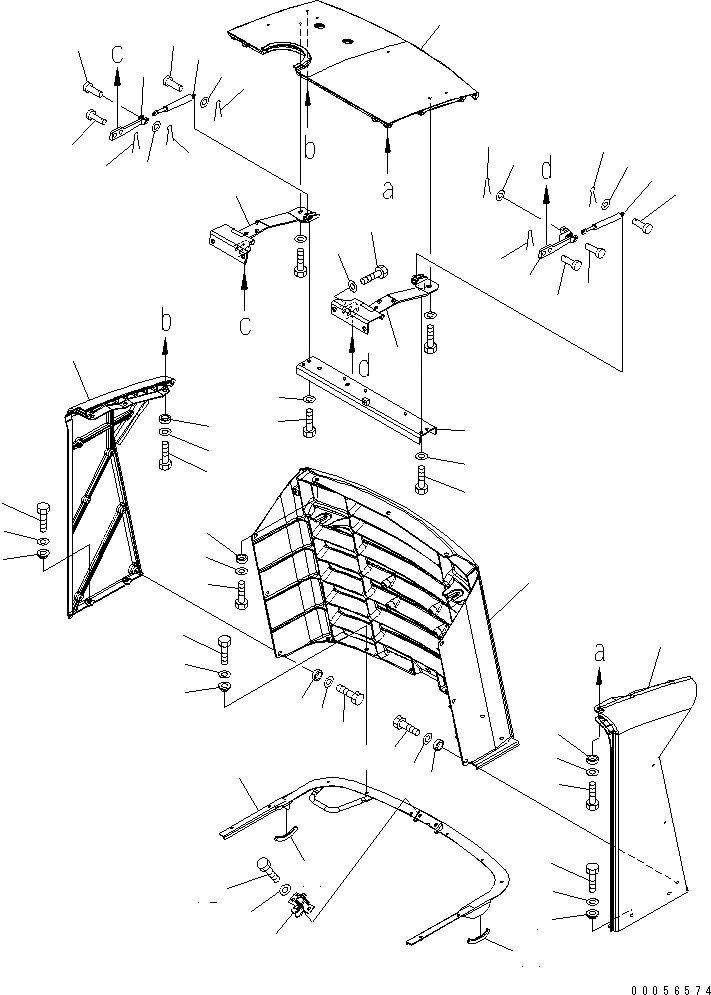 c
b
a
d
c
d
b
a
00056574