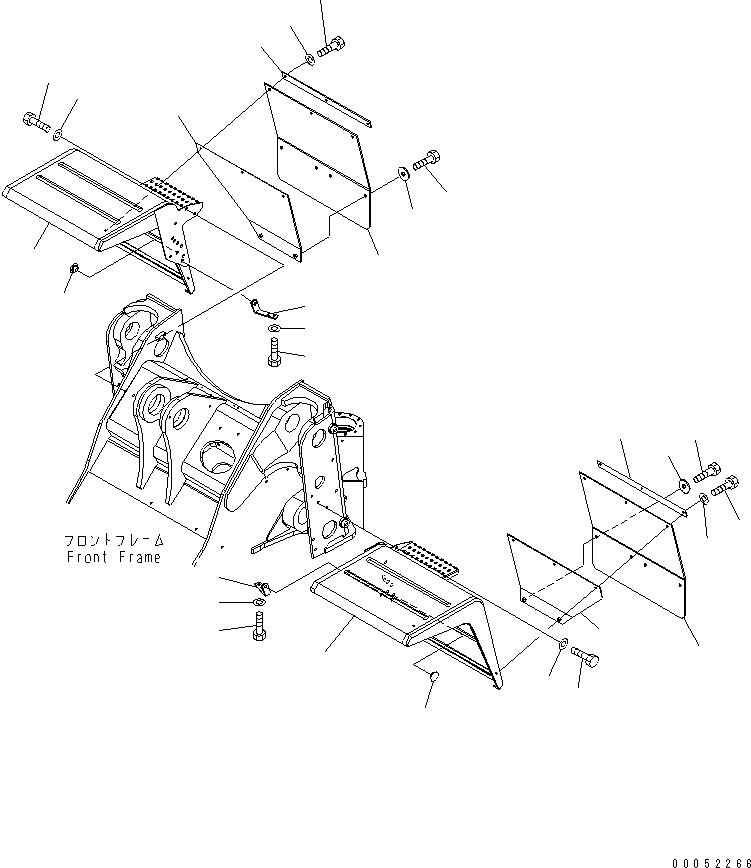 フロントフレーム
Front Frame

00052266