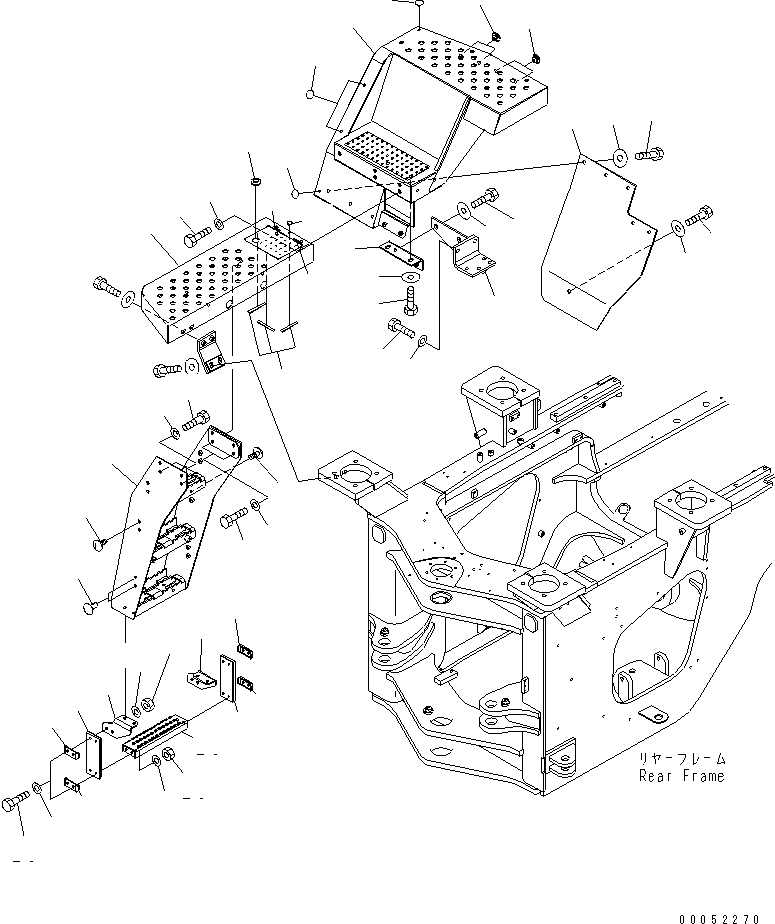 リヤーフレーム
Rear Frame

00052270