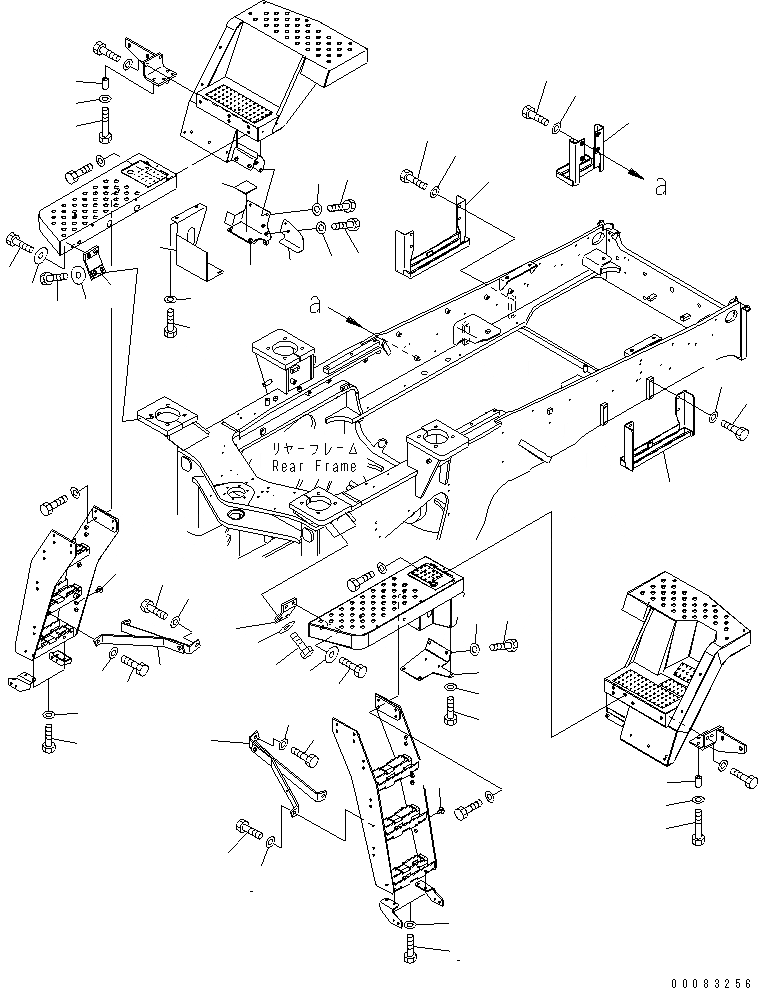 a

a

リヤーフレーム
Rear Frame

00083256