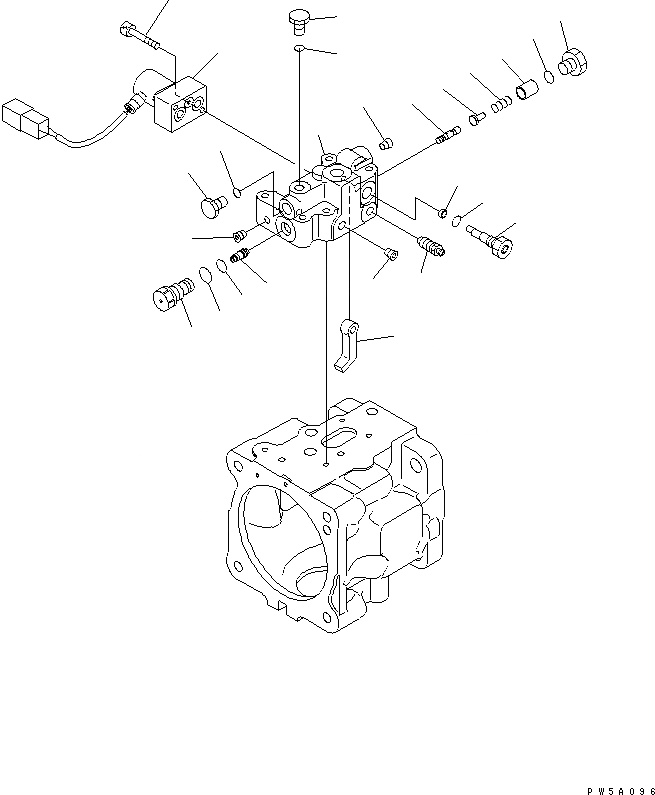 PW5A096