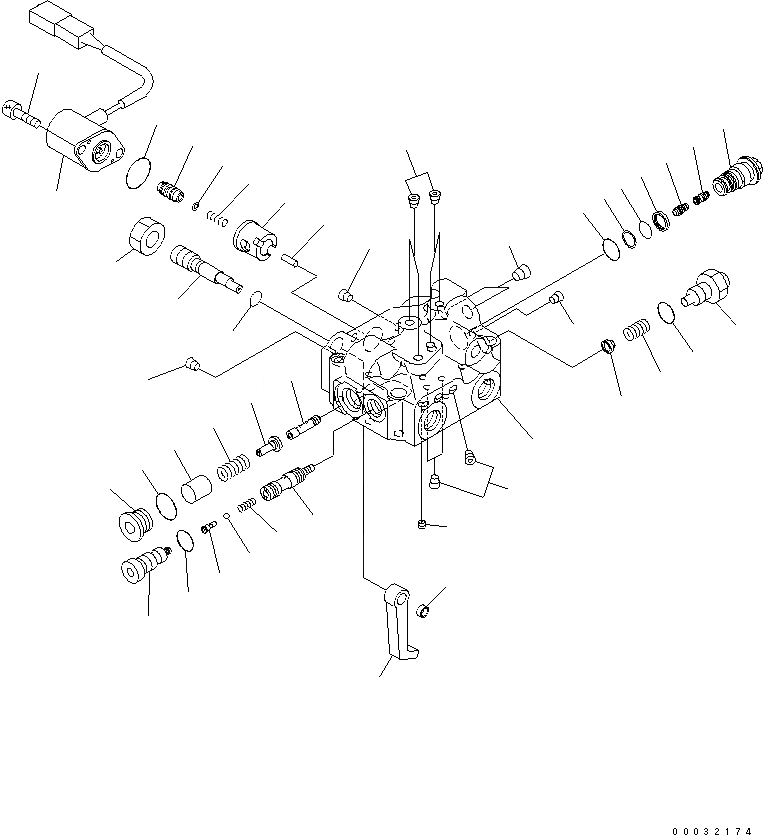 00032174