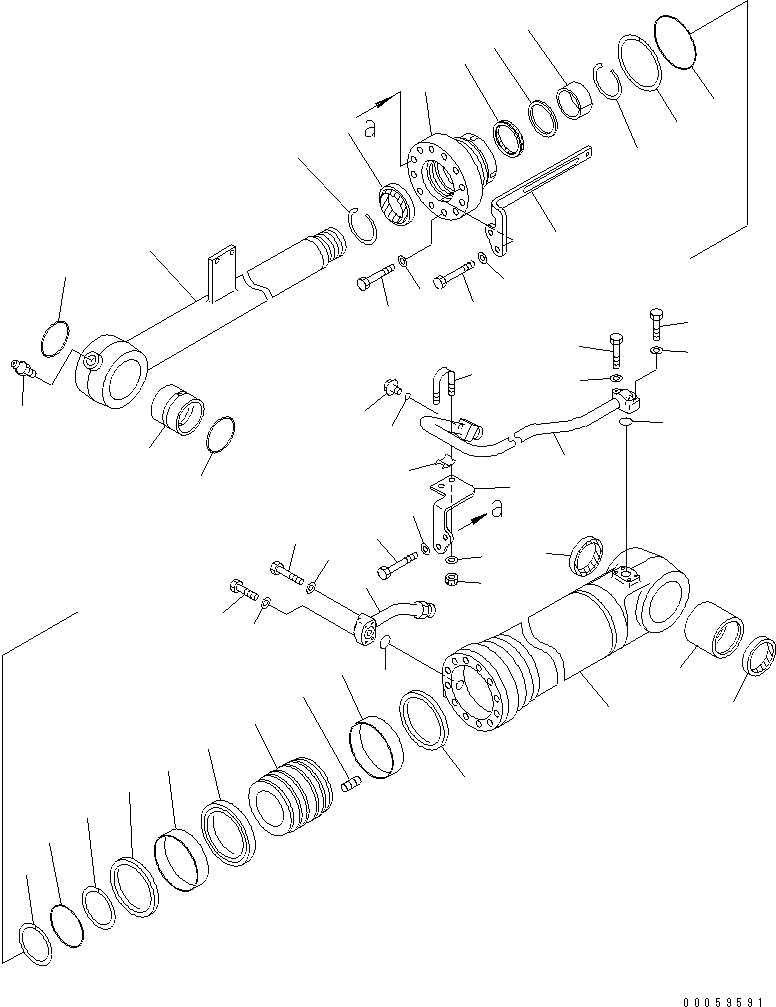 a

a

00059591