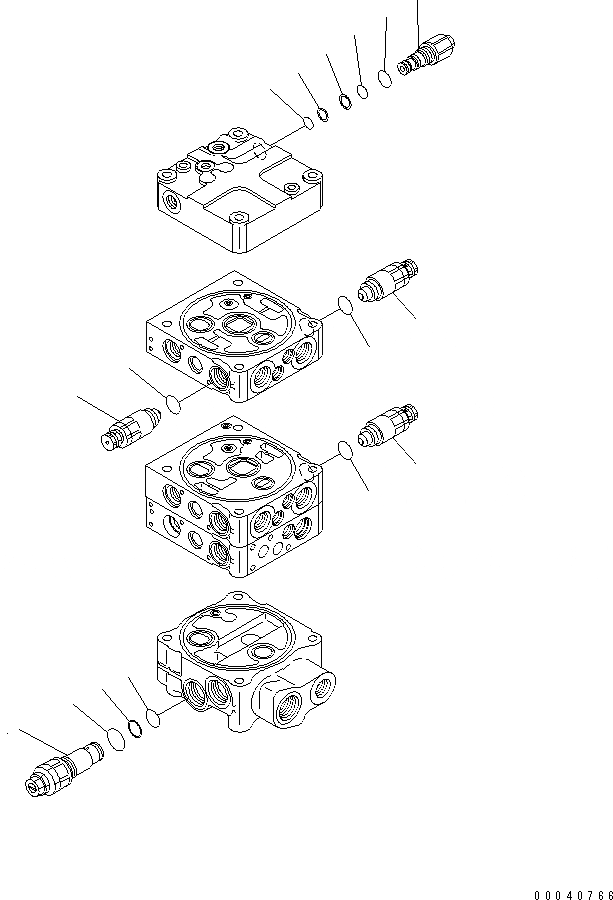 00040766