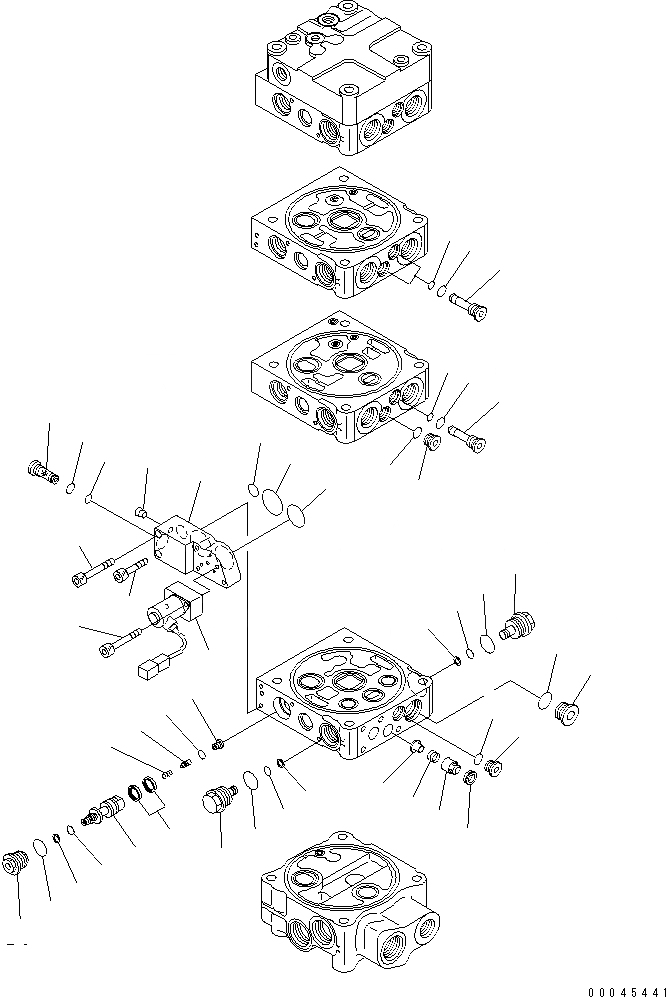 00045441