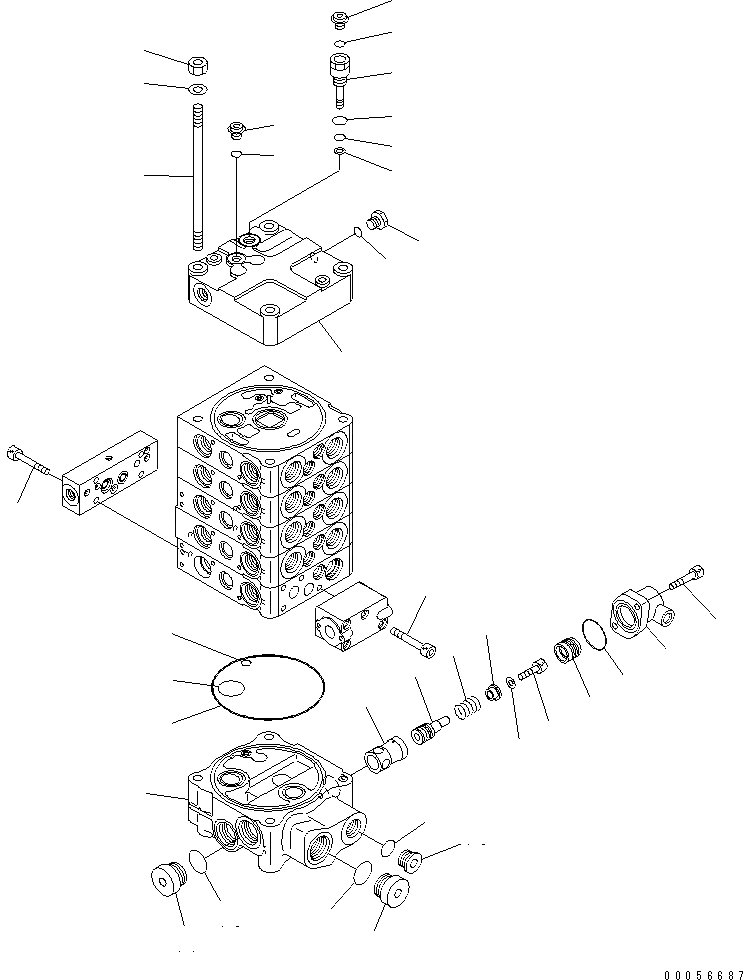 00056687