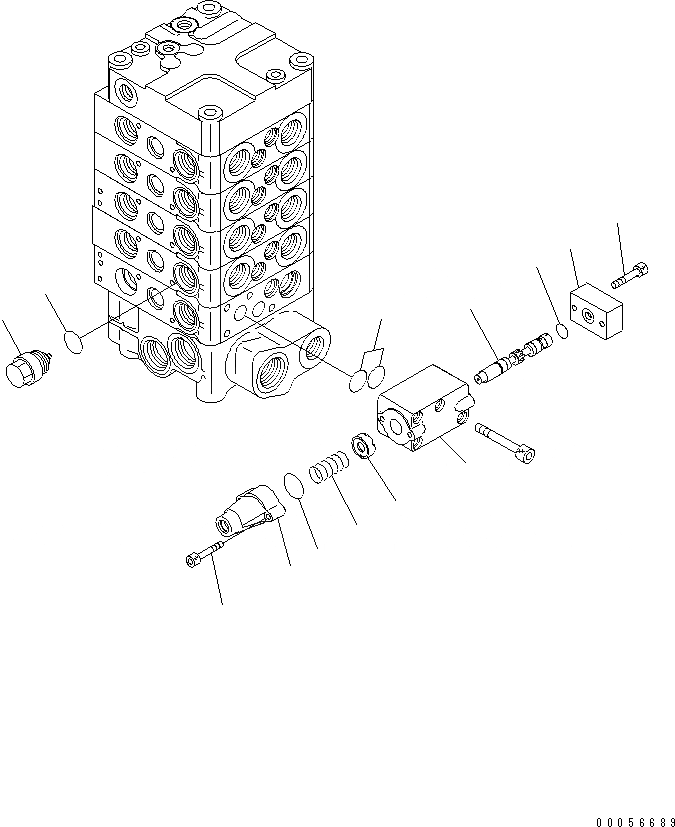 00056689