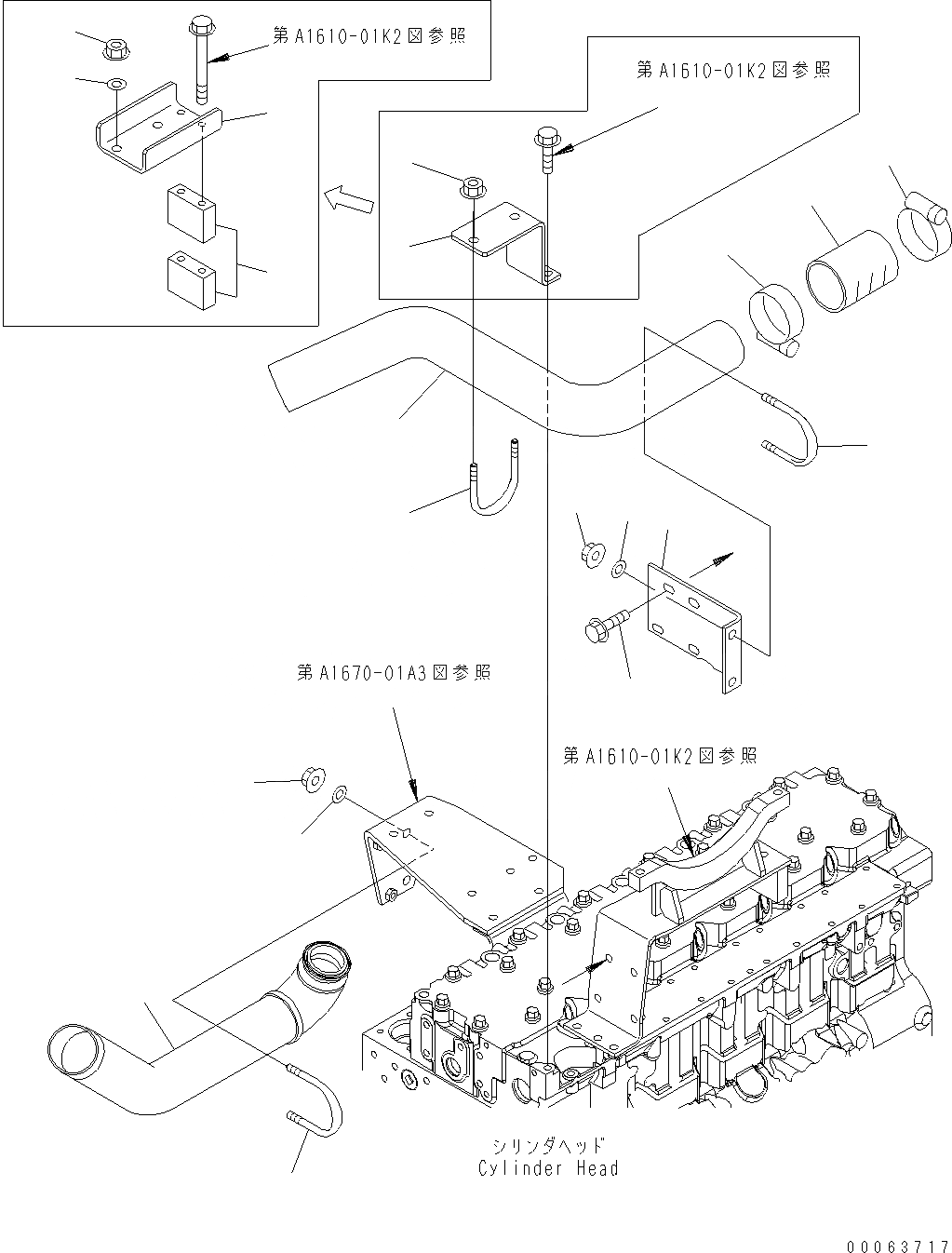 第A1610-01K2図参照

第A1610-01K2図参照

第A1670-01A3図参照

第A1610-01K2図参照

シリンダヘッド
Cylinder Head

00063717