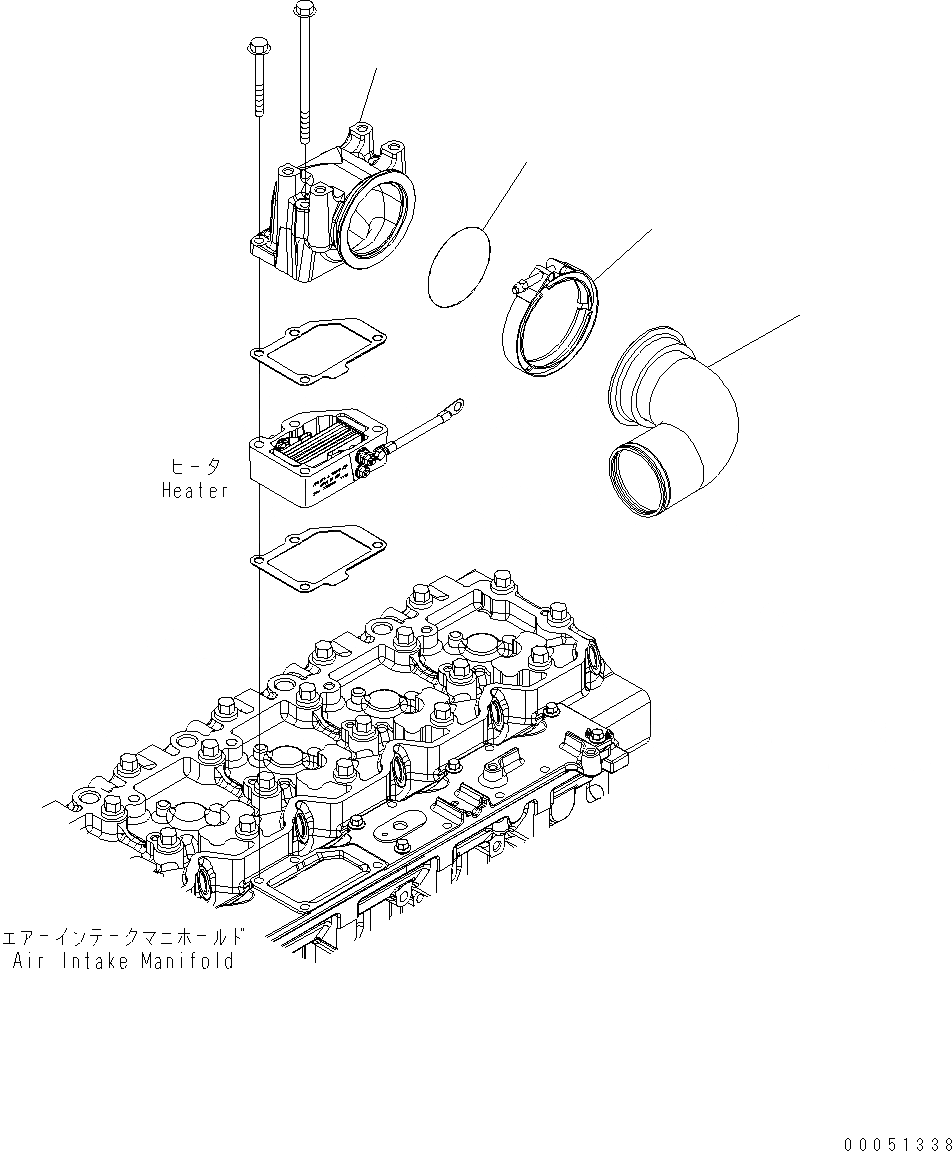 ヒータ
Heater

エアーインテークマニホールド
Air Intake Manifold

00051338