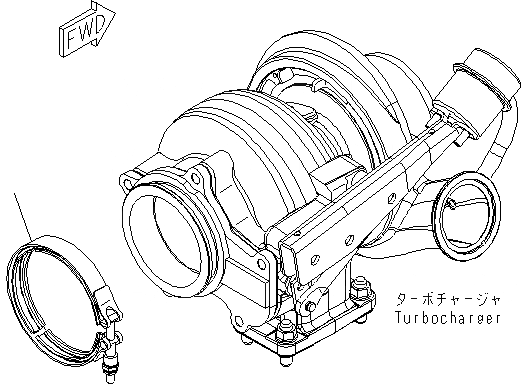 FWD

ターボチャージャ
Turbocharger