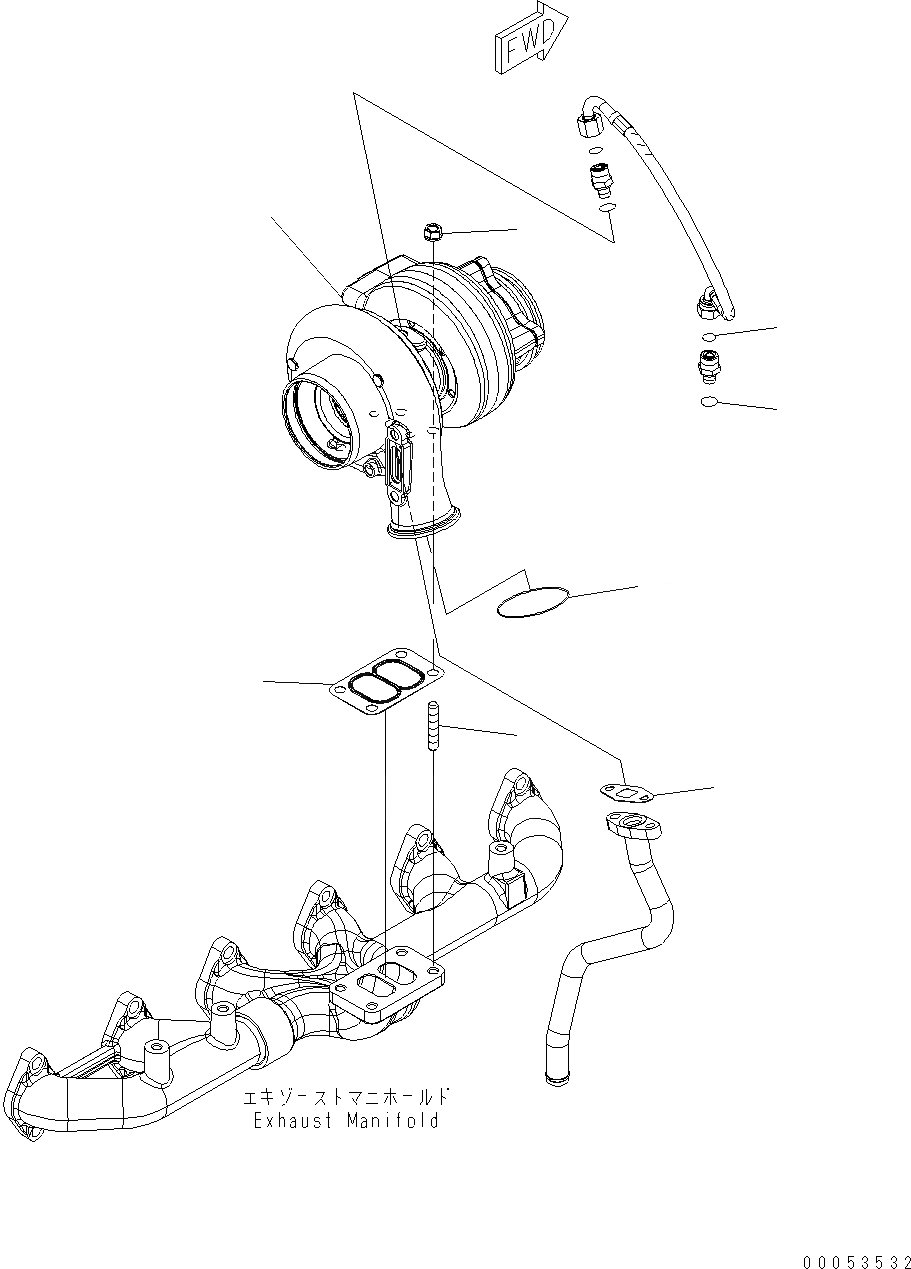 FWD

エキゾーストマニホールド
Exhaust Manifold

00053532