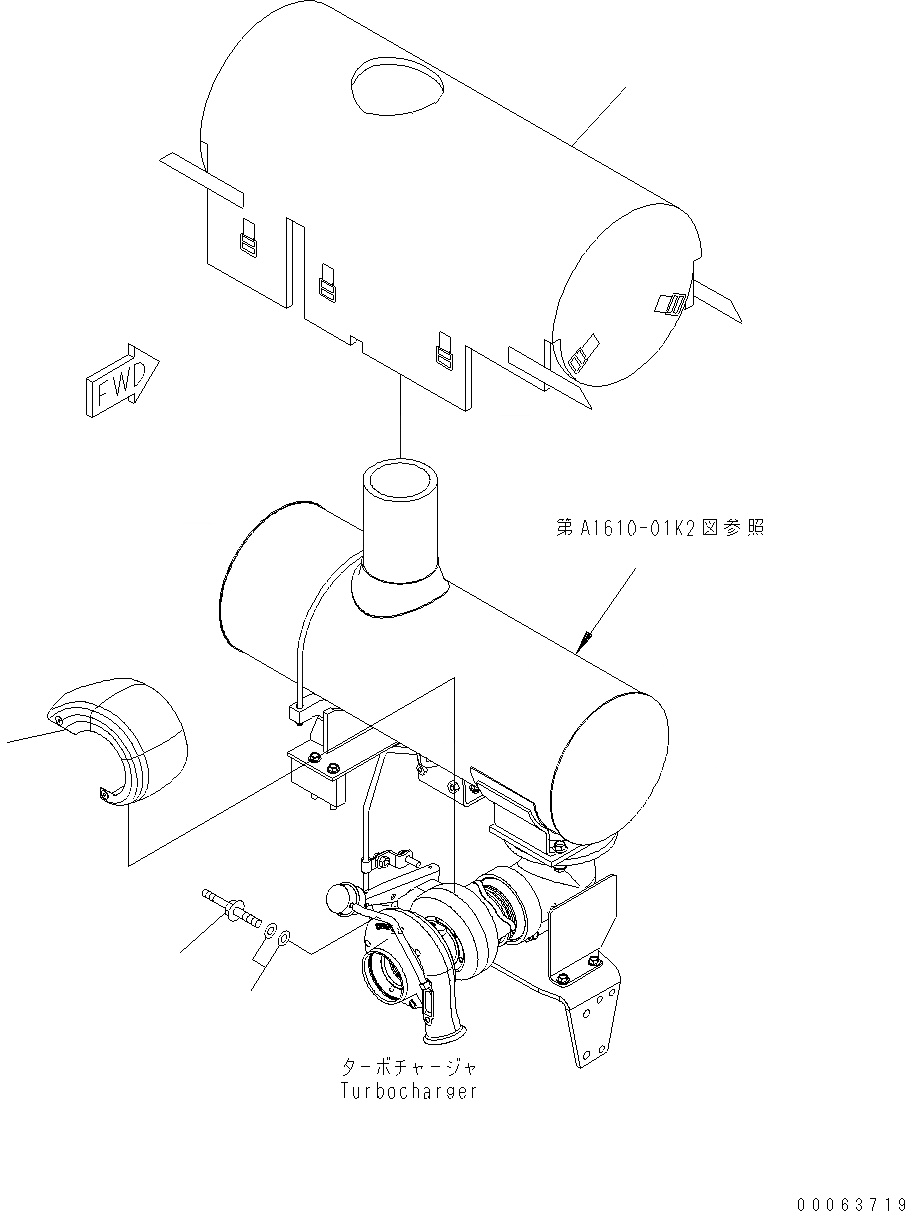 FWD

第A1610-01K2図参照

ターボチャージャ
Turbocharger

00063719