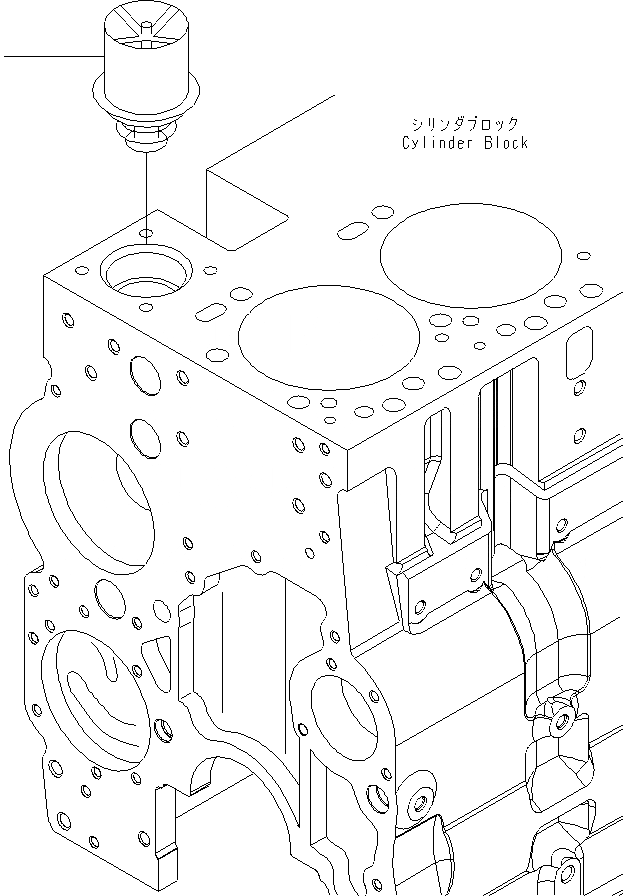 シリンダブロック
Cylinder Block