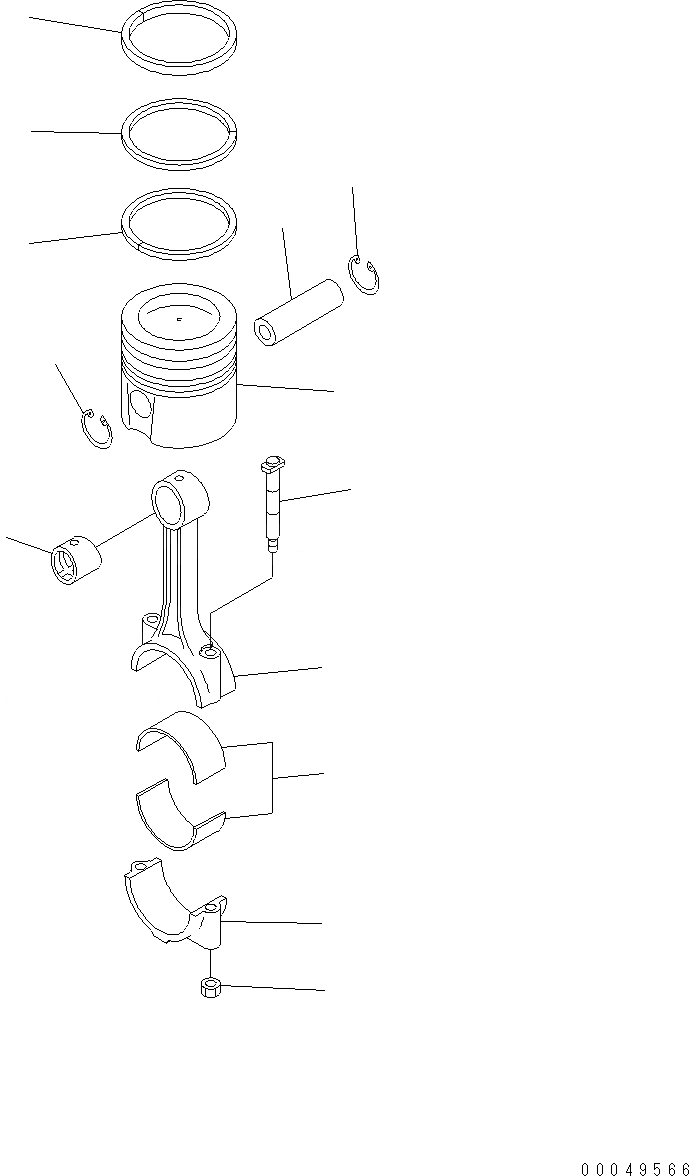 00049566