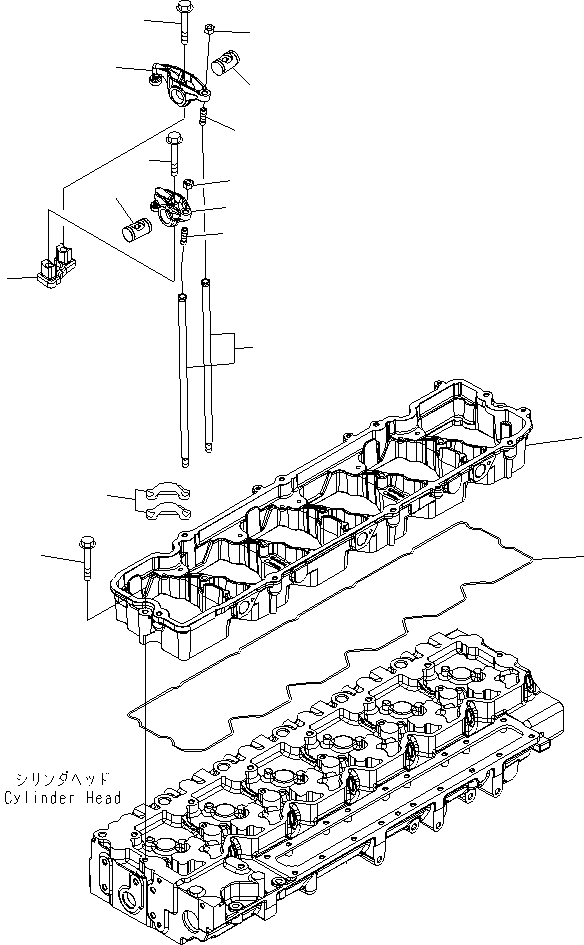 シリンダヘッド
Cylinder Head