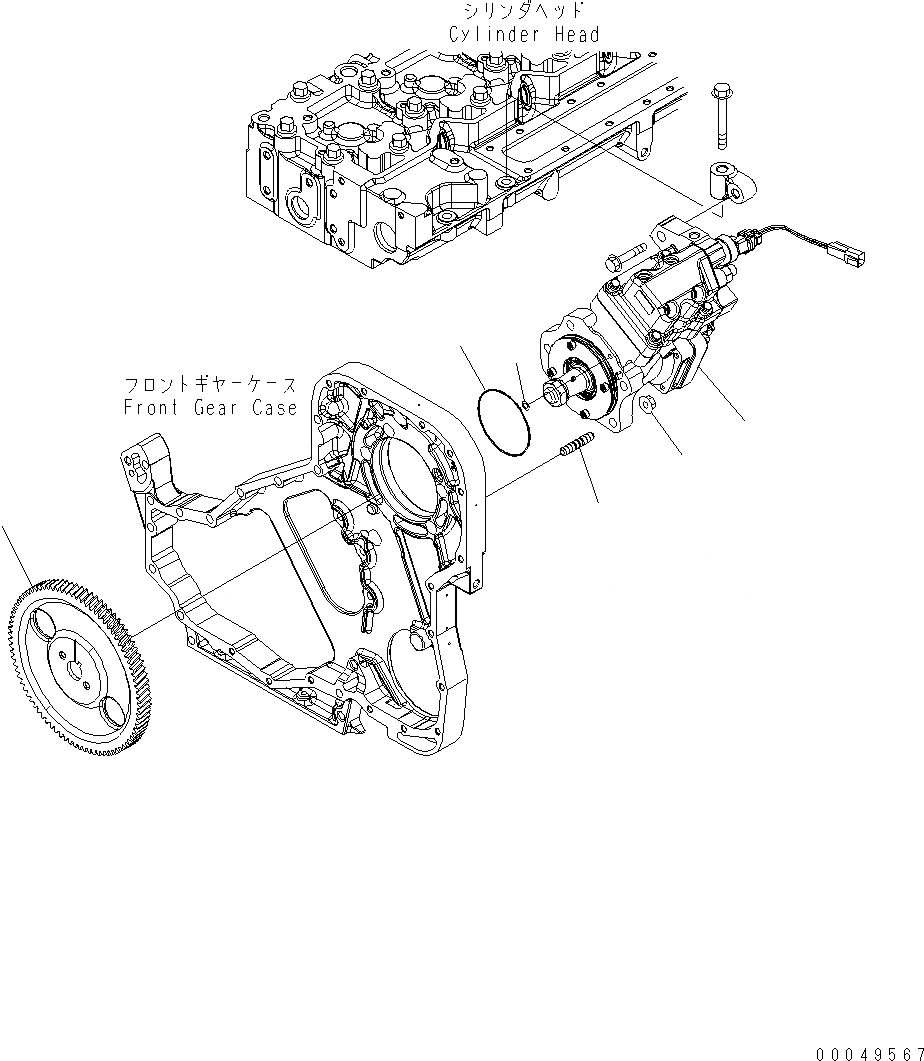 シリンダヘッド
Cylinder Head

フロントギヤーケース
Front Gear Case

00049567