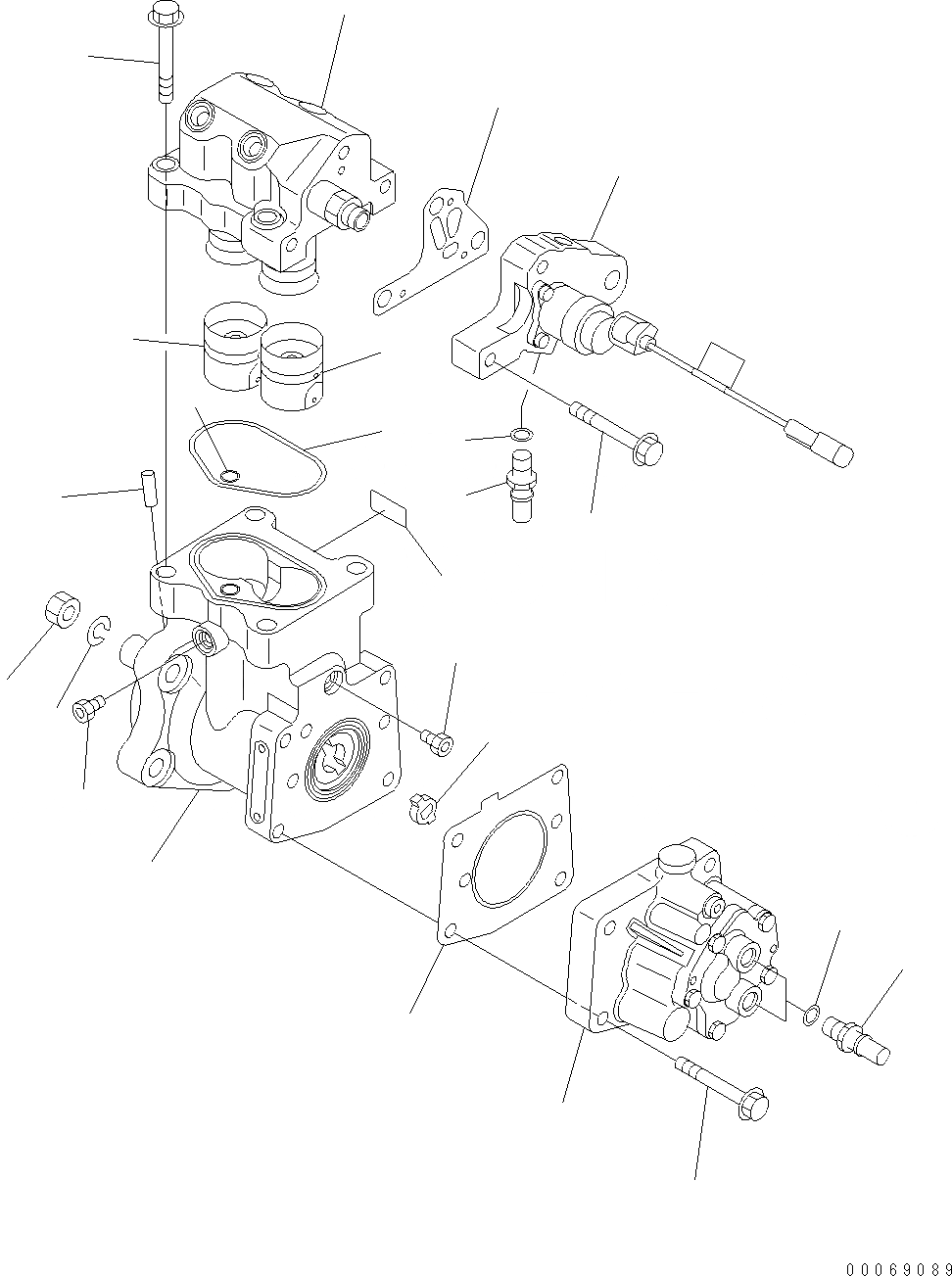 00069089