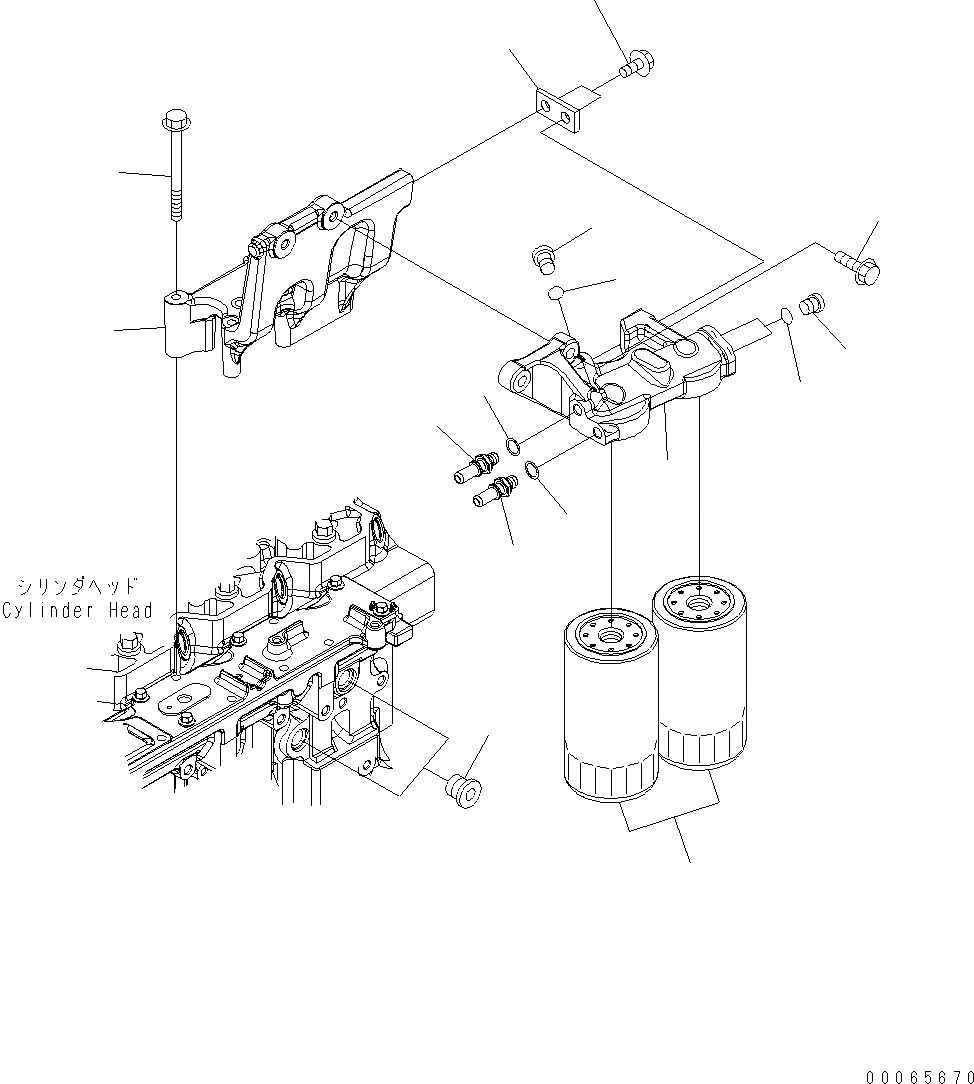 シリンダヘッド
Cylinder Head

00065670